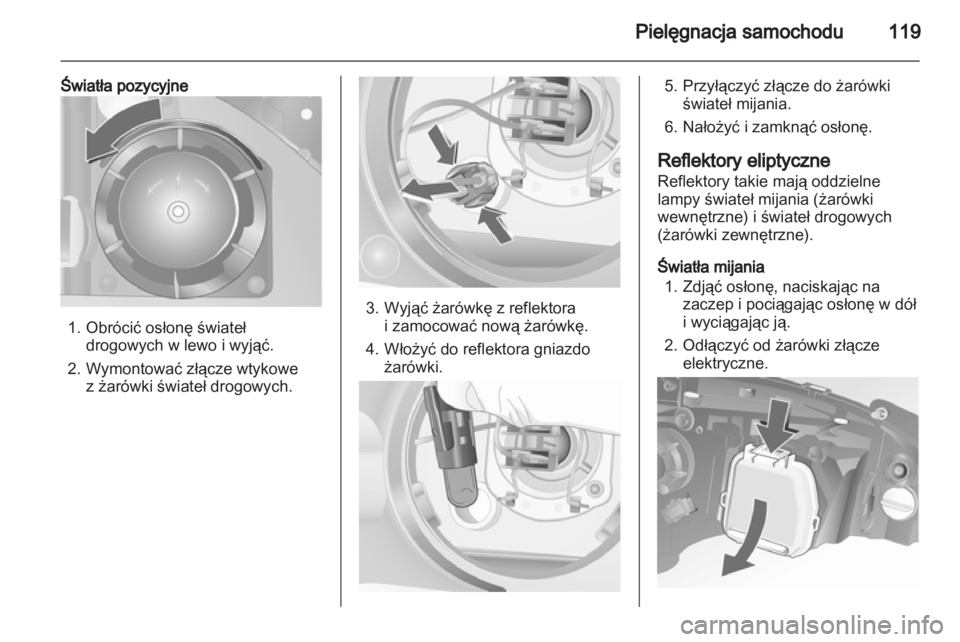 Pielęgnacja samochodu 119

Światła pozycyjne

1. Obrócić osłonę świateł drogowych w lewo i wyjąć.
2. Wymontować złącze wtykowe z żarówki świateł drogowych.

3. Wyjąć żarówkę z reflektora i zamocować nową żarówkę.
4. Włożyć do reflektora gniazdo żarówki.

5. Przyłączyć złącze do żarówki świateł mijania.
6. Nałożyć i zamknąć osłonę.

Reflektory eliptyczne
Reflektory takie mają oddzielne lampy świateł mijania (żarówki wewnętrzne) i świateł drogowych (żarówki zewnętrzne).

Światła mijania
1. Zdjąć osłonę, naciskając na zaczep i pociągając osłonę w dół i wyciągając ją.
2. Odłączyć od żarówki złącze elektryczne.

carmanualsonline.info