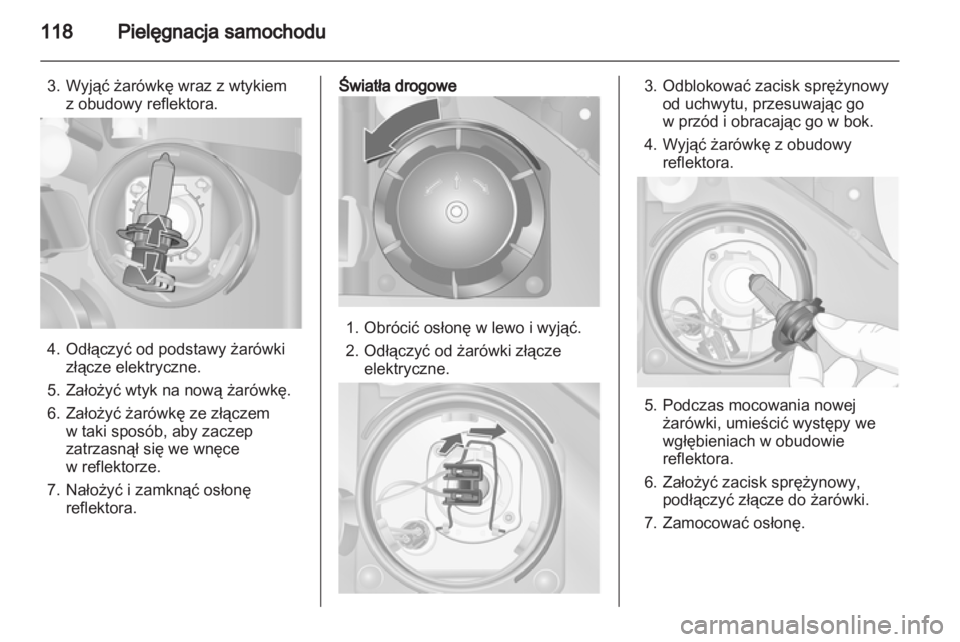 118 Pielęgnacja samochodu

3. Wyjąć żarówkę wraz z wtykiem z obudowy reflektora.

4. Odłączyć od podstawy żarówki złącze elektryczne.

5. Założyć wtyk na nową żarówkę.

6. Założyć żarówkę ze złączem w taki sposób, aby zaczep zatrzasnął się we wnęce w reflektorze.

7. Nałożyć i zamknąć osłonę reflektora.

Światła drogowe

1. Obrócić osłonę w lewo i wyjąć.

2. Odłączyć od żarówki złącze elektryczne.

3. Odblokować zacisk sprężynowy od uchwytu, przesuwając go w przód i obracając go w bok.

4. Wyjąć żarówkę z obudowy reflektora.

5. Podczas mocowania nowej żarówki, umieścić występy we wgłębieniach w obudowie reflektora.

6. Założyć zacisk sprężynowy, podłączyć złącze do żarówki.

7. Zamocować osłonę.

carmanualsonline.info