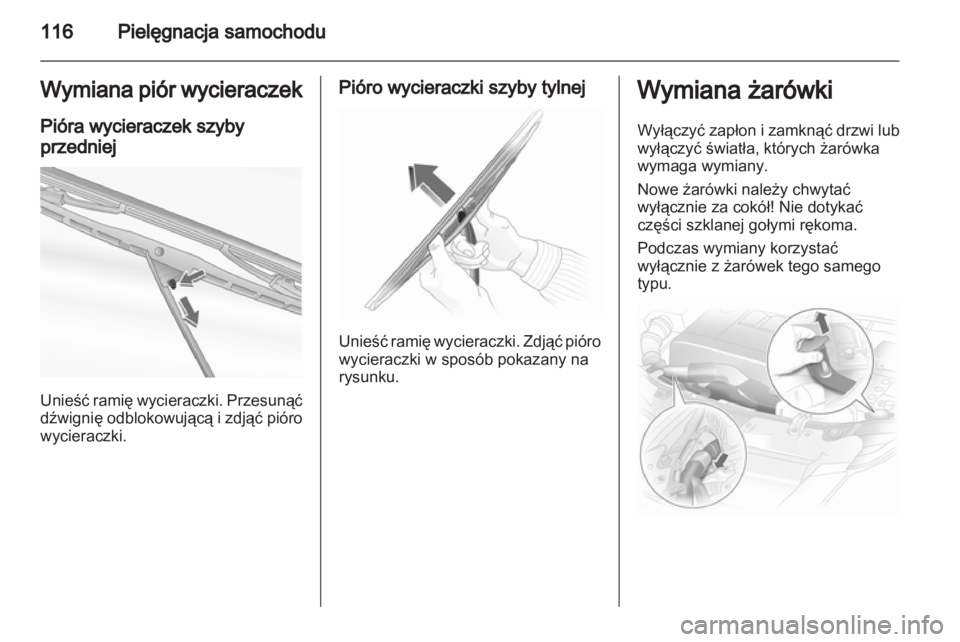 116 Pielęgnacja samochodu

Wymiana piór wycieraczek

Pióra wycieraczek szyby przedniej

Unieść ramię wycieraczki. Przesunąć dźwignię odblokowującą i zdjąć pióro wycieraczki.

Pióro wycieraczki szyby tylnej

Unieść ramię wycieraczki. Zdjąć pióro wycieraczki w sposób pokazany na rysunku.

Wymiana żarówki

Wyłączyć zapłon i zamknąć drzwi lub wyłączyć światła, których żarówka wymaga wymiany.

Nowe żarówki należy chwytać wyłącznie za cokół! Nie dotykać części szklanej gołymi rękoma.

Podczas wymiany korzystać wyłącznie z żarówek tego samego typu.

carmanualsonline.info