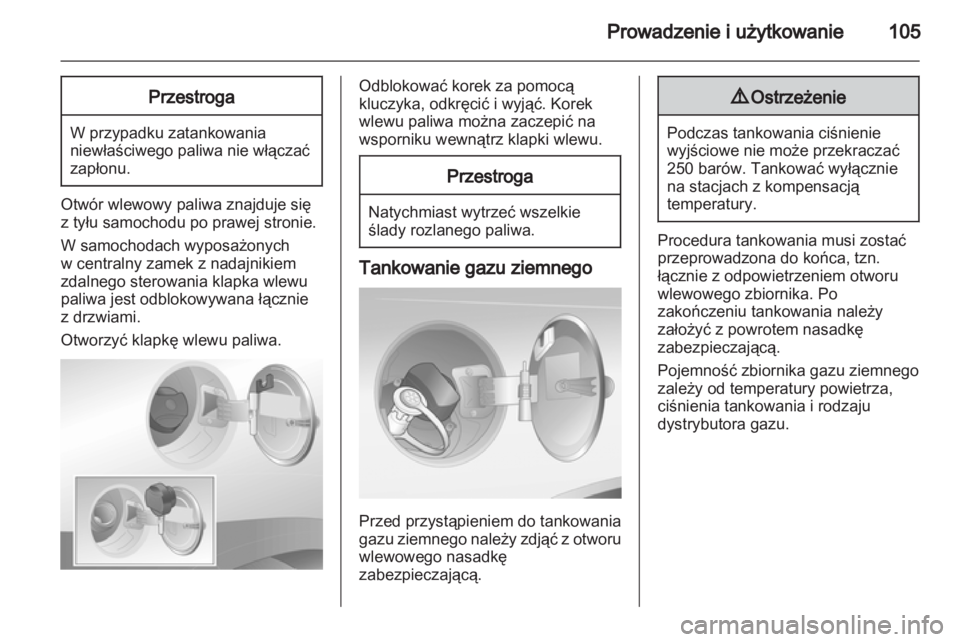 Prowadzenie i użytkowanie 105

Przestroga

W przypadku zatankowania niewłaściwego paliwa nie włączać zapłonu.

Otwór wlewowy paliwa znajduje się z tyłu samochodu po prawej stronie.

W samochodach wyposażonych w centralny zamek z nadajnikiem zdalnego sterowania klapka wlewu paliwa jest odblokowywana łącznie z drzwiami.

Otworzyć klapkę wlewu paliwa.

Odblokować korek za pomocą kluczyka, odkręcić i wyjąć. Korek wlewu paliwa można zaczepić na wsporniku wewnątrz klapki wlewu.

Przestroga

Natychmiast wytrzeć wszelkie ślady rozlanego paliwa.

Tankowanie gazu ziemnego

Przed przystąpieniem do tankowania gazu ziemnego należy zdjąć z otworu wlewowego nasadkę zabezpieczającą.

⚠ Ostrzeżenie

Podczas tankowania ciśnienie wyjściowe nie może przekraczać 250 barów. Tankować wyłącznie na stacjach z kompensacją temperatury.

Procedura tankowania musi zostać przeprowadzona do końca, tzn. łącznie z odpowietrzeniem otworu wlewowego zbiornika. Po zakończeniu tankowania należy założyć z powrotem nasadkę zabezpieczającą.

Pojemność zbiornika gazu ziemnego zależy od temperatury powietrza, ciśnienia tankowania i rodzaju dystrybutora gazu.

carmanualsonline.info