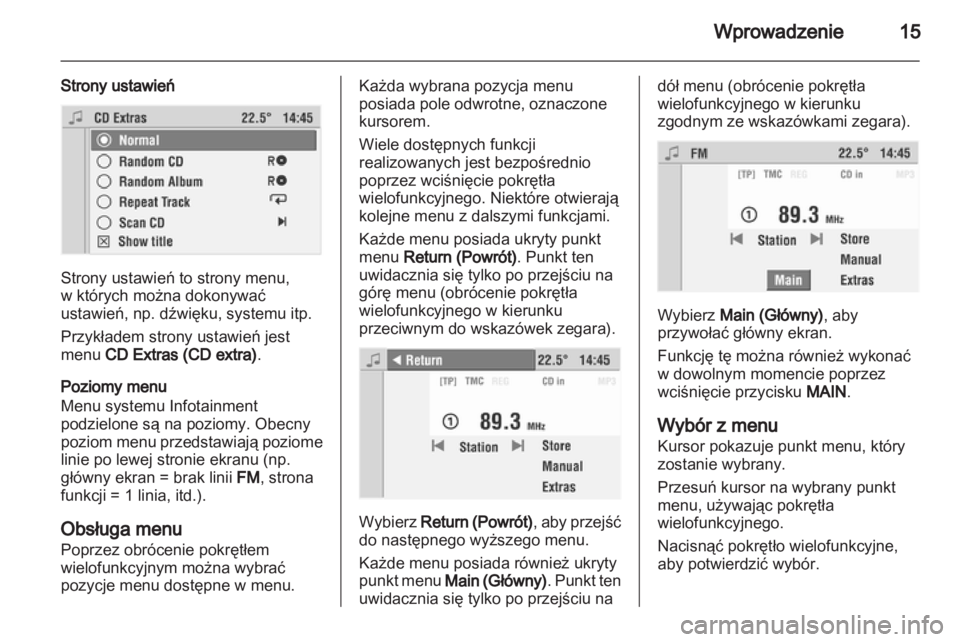 Wprowadzenie 15

Strony ustawień

CD Extras 22.5° 14:45
Normal
Random CD
Random Album
Repeat Track
Scan CD
Show title

Strony ustawień to strony menu, w których można dokonywać ustawień, np. dźwięku, systemu itp.

Przykładem strony ustawień jest menu CD Extras (CD extra).

Poziomy menu
Menu systemu Infotainment podzielone są na poziomy. Obecny poziom menu przedstawiają poziome linie po lewej stronie ekranu (np. główny ekran = brak linii FM, strona funkcji = 1 linia, itd.).

Obsługa menu
Poprzez obrócenie pokrętłem wielofunkcyjnym można wybrać pozycje menu dostępne w menu.

Każda wybrana pozycja menu posiada pole odwrotne, oznaczone kursorem.

Wiele dostępnych funkcji realizowanych jest bezpośrednio poprzez wciśnięcie pokrętła wielofunkcyjnego. Niektóre otwierają kolejne menu z dalszymi funkcjami.

Każde menu posiada ukryty punkt menu Return (Powrót). Punkt ten uwidacznia się tylko po przejściu na górę menu (obrócenie pokrętła wielofunkcyjnego w kierunku przeciwnym do wskazówek zegara).

Return 22.5° 14:45
[TP] TMC REG CD in MP3
89.3 MHz
Station Store
Manual
Extras

Wybierz Return (Powrót), aby przejść do następnego wyższego menu.

Każde menu posiada również ukryty punkt menu Main (Główny). Punkt ten uwidacznia się tylko po przejściu na dół menu (obrócenie pokrętła wielofunkcyjnego w kierunku zgodnym ze wskazówkami zegara).

FM 22.5° 14:45
[TP] TMC REG CD in MP3
89.3 MHz
Station Store
Manual
Main Extras

Wybierz Main (Główny), aby przywołać główny ekran.

Funkcję tę można również wykonać w dowolnym momencie poprzez wciśnięcie przycisku MAIN.

Wybór z menu
Kursor pokazuje punkt menu, który zostanie wybrany.

Przesuń kursor na wybrany punkt menu, używając pokrętła wielofunkcyjnego.

Nacisnąć pokrętło wielofunkcyjne, aby potwierdzić wybór.

carmanualsonline.info