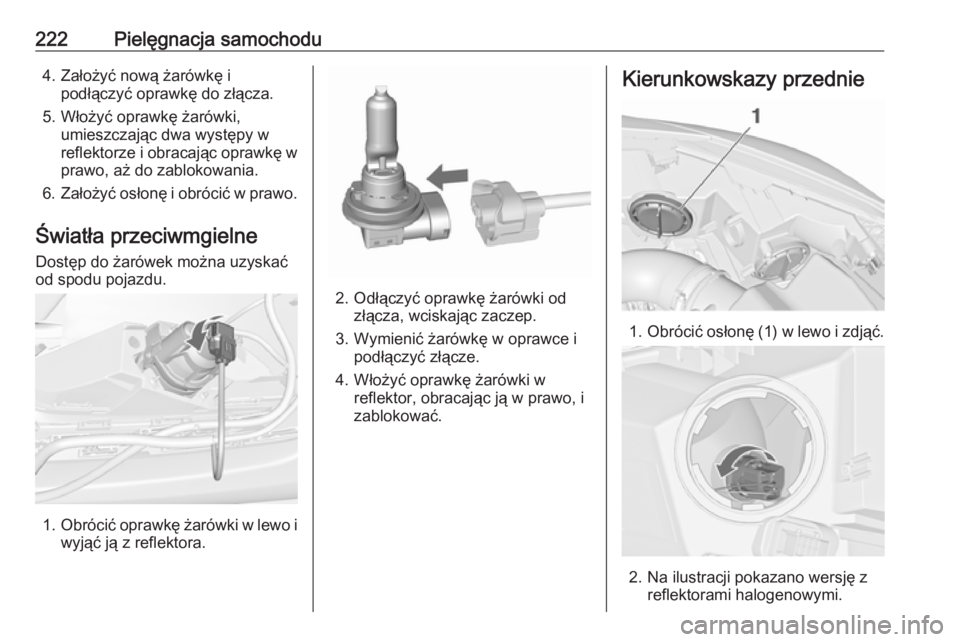 222 Pielęgnacja samochodu

4. Założyć nową żarówkę i podłączyć oprawkę do złącza.
5. Włożyć oprawkę żarówki, umieszczając dwa występy w reflektorze i obracając oprawkę w prawo, aż do zablokowania.
6. Założyć osłonę i obrócić w prawo.

Światła przeciwmgielne

Dostęp do żarówek można uzyskać od spodu pojazdu.

1. Obrócić oprawkę żarówki w lewo i wyjąć ją z reflektora.

2. Odłączyć oprawkę żarówki od złącza, wciskając zaczep.
3. Wymienić żarówkę w oprawce i podłączyć złącze.
4. Włożyć oprawkę żarówki w reflektor, obracając ją w prawo, i zablokować.

Kierunkowskazy przednie

1

1. Obrócić osłonę (1) w lewo i zdjąć.

2. Na ilustracji pokazano wersję z reflektorami halogenowymi.

carmanualsonline.info