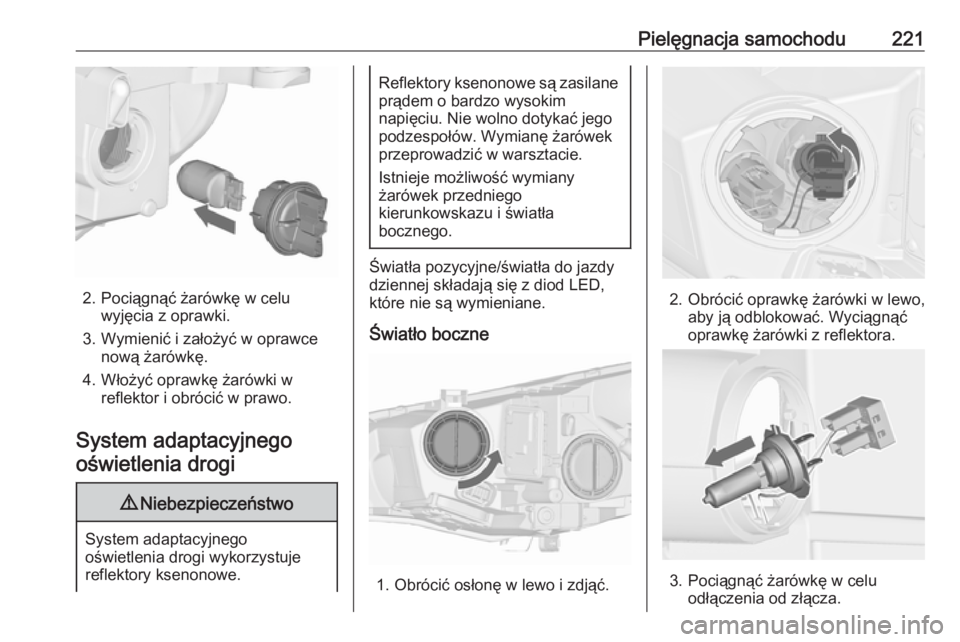 Pielęgnacja samochodu 221

2. Pociągnąć żarówkę w celu wyjęcia z oprawki.

3. Wymienić i założyć w oprawce nową żarówkę.

4. Włożyć oprawkę żarówki w reflektor i obrócić w prawo.

System adaptacyjnego oświetlenia drogi

⚠ Niebezpieczeństwo

System adaptacyjnego oświetlenia drogi wykorzystuje reflektory ksenonowe.

Reflektory ksenonowe są zasilane prądem o bardzo wysokim napięciu. Nie wolno dotykać jego podzespołów. Wymianę żarówek przeprowadzić w warsztacie.

Istnieje możliwość wymiany żarówek przedniego kierunkowskazu i światła bocznego.

Światła pozycyjne/światła do jazdy dziennej składają się z diod LED, które nie są wymieniane.

Światło boczne

1. Obrócić osłonę w lewo i zdjąć.

2. Obrócić oprawkę żarówki w lewo, aby ją odblokować. Wyciągnąć oprawkę żarówki z reflektora.

3. Pociągnąć żarówkę w celu odłączenia od złącza.

carmanualsonline.info