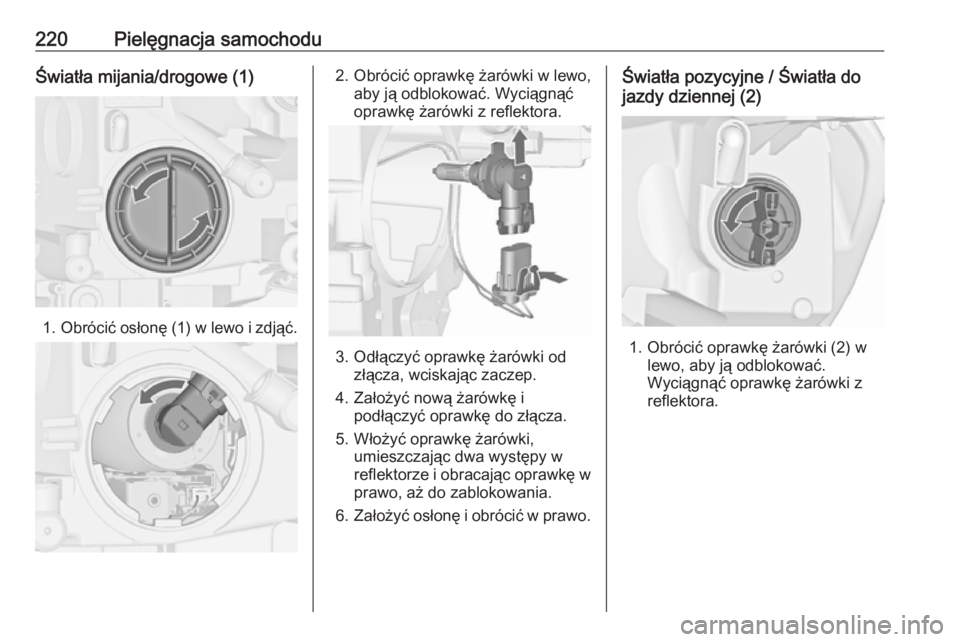 220 Pielęgnacja samochodu

Światła mijania/drogowe (1)

1. Obrócić osłonę (1) w lewo i zdjąć.

2. Obrócić oprawkę żarówki w lewo, aby ją odblokować. Wyciągnąć oprawkę żarówki z reflektora.

3. Odłączyć oprawkę żarówki od złącza, wciskając zaczep.

4. Założyć nową żarówkę i podłączyć oprawkę do złącza.

5. Włożyć oprawkę żarówki, umieszczając dwa występy w reflektorze i obracając oprawkę w prawo, aż do zablokowania.

6. Założyć osłonę i obrócić w prawo.

Światła pozycyjne / Światła do jazdy dziennej (2)

1. Obrócić oprawkę żarówki (2) w lewo, aby ją odblokować. Wyciągnąć oprawkę żarówki z reflektora.

carmanualsonline.info