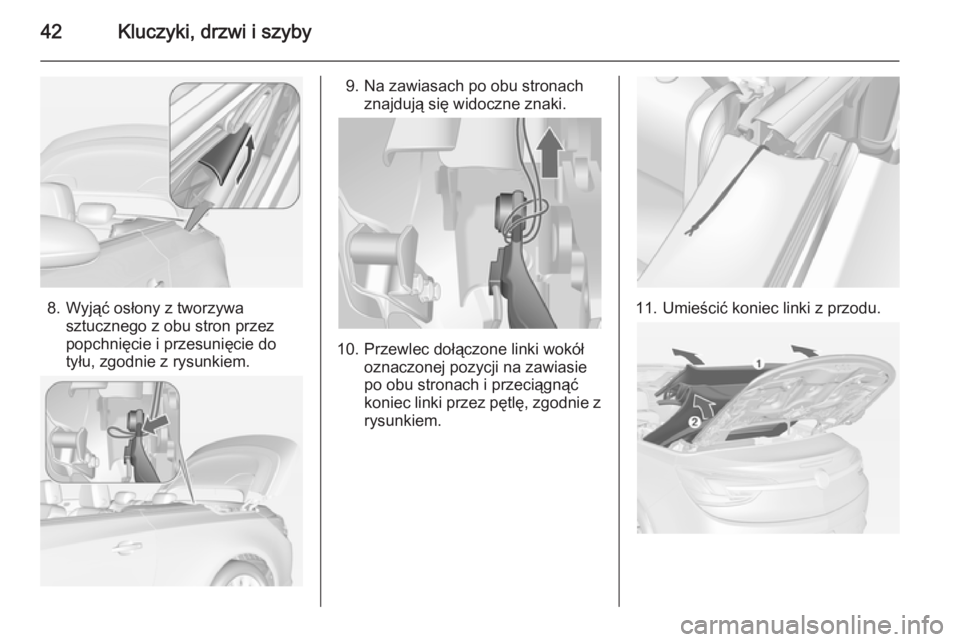 42 Kluczyki, drzwi i szyby

8. Wyjąć osłony z tworzywa sztucznego z obu stron przez popchnięcie i przesunięcie do tyłu, zgodnie z rysunkiem.

9. Na zawiasach po obu stronach znajdują się widoczne znaki.

10. Przewlec dołączone linki wokół oznaczonej pozycji na zawiasie po obu stronach i przeciągnąć koniec linki przez pętlę, zgodnie z rysunkiem.

11. Umieścić koniec linki z przodu.

1

2

carmanualsonline.info