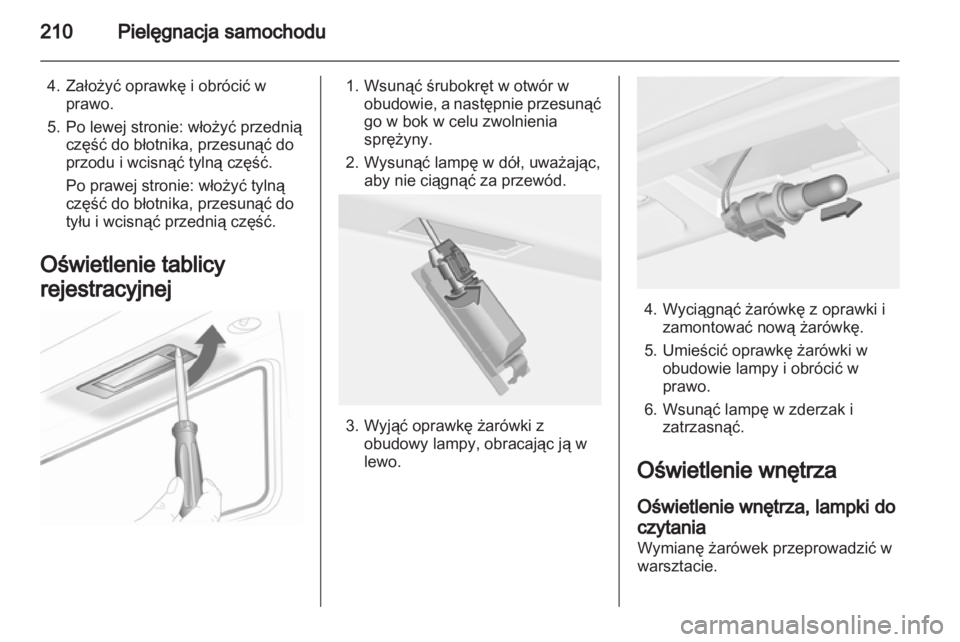 210 Pielęgnacja samochodu

4. Założyć oprawkę i obrócić w prawo.

5. Po lewej stronie: włożyć przednią część do błotnika, przesunąć do przodu i wcisnąć tylną część.

Po prawej stronie: włożyć tylną część do błotnika, przesunąć do tyłu i wcisnąć przednią część.

Oświetlenie tablicy rejestracyjnej

1. Wsunąć śrubokręt w otwór w obudowie, a następnie przesunąć go w bok w celu zwolnienia sprężyny.

2. Wysunąć lampę w dół, uważając, aby nie ciągnąć za przewód.

3. Wyjąć oprawkę żarówki z obudowy lampy, obracając ją w lewo.

4. Wyciągnąć żarówkę z oprawki i zamontować nową żarówkę.

5. Umieścić oprawkę żarówki w obudowie lampy i obrócić w prawo.

6. Wsunąć lampę w zderzak i zatrzasnąć.

Oświetlenie wnętrza

Oświetlenie wnętrza, lampki do czytania

Wymianę żarówek przeprowadzić w warsztacie.

carmanualsonline.info