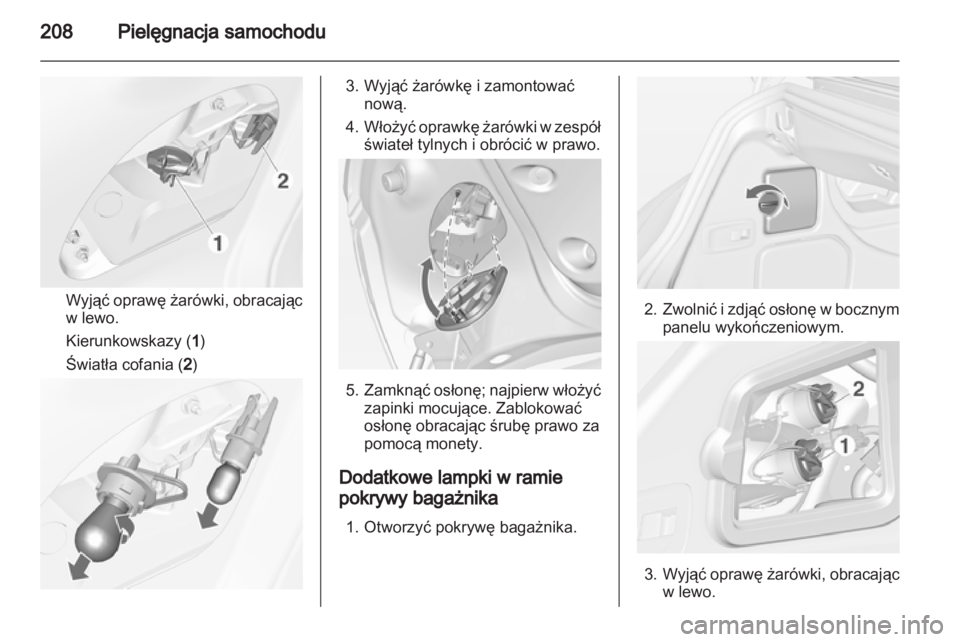 208 Pielęgnacja samochodu

2

1

Wyjąć oprawę żarówki, obracając w lewo.

Kierunkowskazy (1)

Światła cofania (2)

3. Wyjąć żarówkę i zamontować nową.

4. Włożyć oprawkę żarówki w zespół świateł tylnych i obrócić w prawo.

5. Zamknąć osłonę; najpierw włożyć zapinki mocujące. Zablokować osłonę obracając śrubę prawo za pomocą monety.

Dodatkowe lampki w ramie pokrywy bagażnika

1. Otworzyć pokrywę bagażnika.

2. Zwolnić i zdjąć osłonę w bocznym panelu wykończeniowym.

2

1

3. Wyjąć oprawę żarówki, obracając w lewo.

carmanualsonline.info