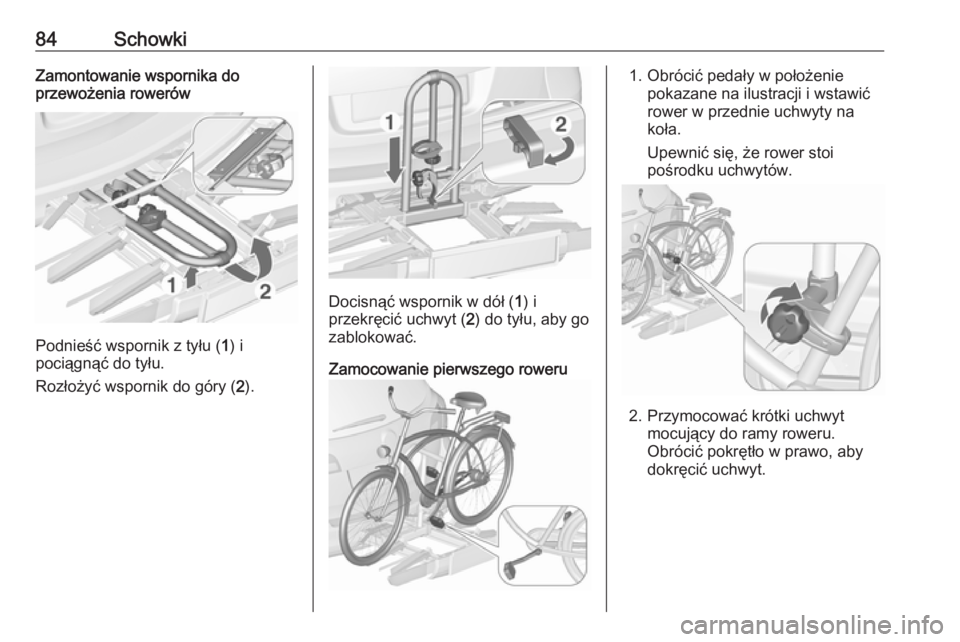 84 Schowki

Zamontowanie wspornika do przewożenia rowerów

1 2

Podnieść wspornik z tyłu (1) i pociągnąć do tyłu.

Rozłożyć wspornik do góry (2).

1 2

Docisnąć wspornik w dół (1) i przekręcić uchwyt (2) do tyłu, aby go zablokować.

Zamocowanie pierwszego roweru

1. Obrócić pedały w położenie pokazane na ilustracji i wstawić rower w przednie uchwyty na koła.

Upewnić się, że rower stoi pośrodku uchwytów.

2. Przymocować krótki uchwyt mocujący do ramy roweru. Obrócić pokrętło w prawo, aby dokręcić uchwyt.

carmanualsonline.info