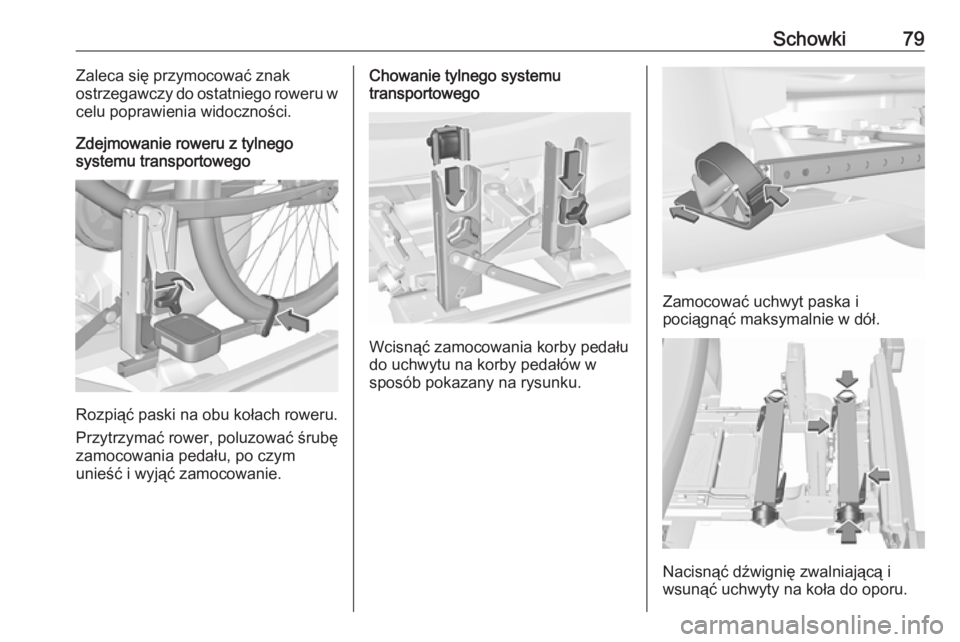 Schowki 79

Zaleca się przymocować znak ostrzegawczy do ostatniego roweru w celu poprawienia widoczności.

Zdejmowanie roweru z tylnego systemu transportowego

Rozpiąć paski na obu kołach roweru.

Przytrzymać rower, poluzować śrubę zamocowania pedału, po czym unieść i wyjąć zamocowanie.

Chowanie tylnego systemu transportowego

Wcisnąć zamocowania korby pedału do uchwytu na korby pedałów w sposób pokazany na rysunku.

Zamocować uchwyt paska i pociągnąć maksymalnie w dół.

Nacisnąć dźwignię zwalniającą i wsunąć uchwyty na koła do oporu.

carmanualsonline.info