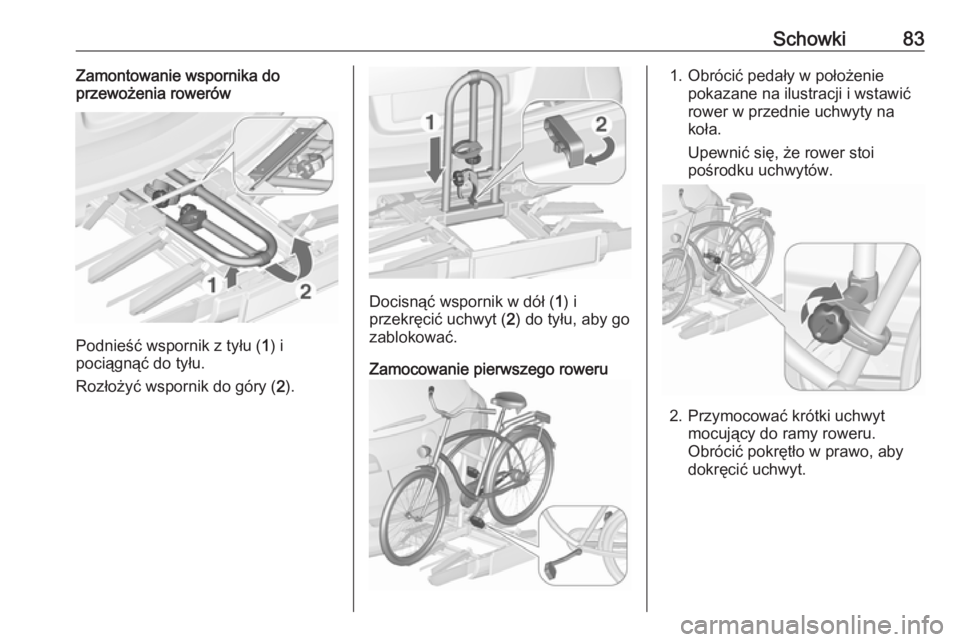 Schowki 83

Zamontowanie wspornika do przewożenia rowerów

1 2

Podnieść wspornik z tyłu (1) i pociągnąć do tyłu.

Rozłożyć wspornik do góry (2).

1 2

Docisnąć wspornik w dół (1) i przekręcić uchwyt (2) do tyłu, aby go zablokować.

Zamocowanie pierwszego roweru

1. Obrócić pedały w położenie pokazane na ilustracji i wstawić rower w przednie uchwyty na koła.

Upewnić się, że rower stoi pośrodku uchwytów.

2. Przymocować krótki uchwyt mocujący do ramy roweru. Obrócić pokrętło w prawo, aby dokręcić uchwyt.

carmanualsonline.info