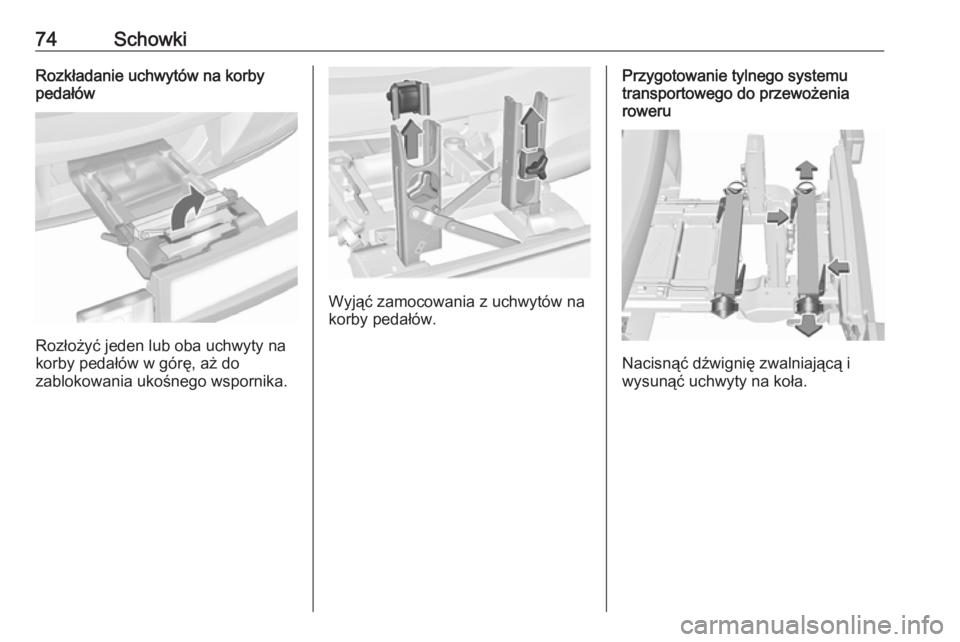 74 Schowki

Rozkładanie uchwytów na korby pedałów

Rozłożyć jeden lub oba uchwyty na korby pedałów w górę, aż do zablokowania ukośnego wspornika.

Wyjąć zamocowania z uchwytów na korby pedałów.

Przygotowanie tylnego systemu transportowego do przewożenia roweru

Nacisnąć dźwignię zwalniającą i wysunąć uchwyty na koła.

carmanualsonline.info