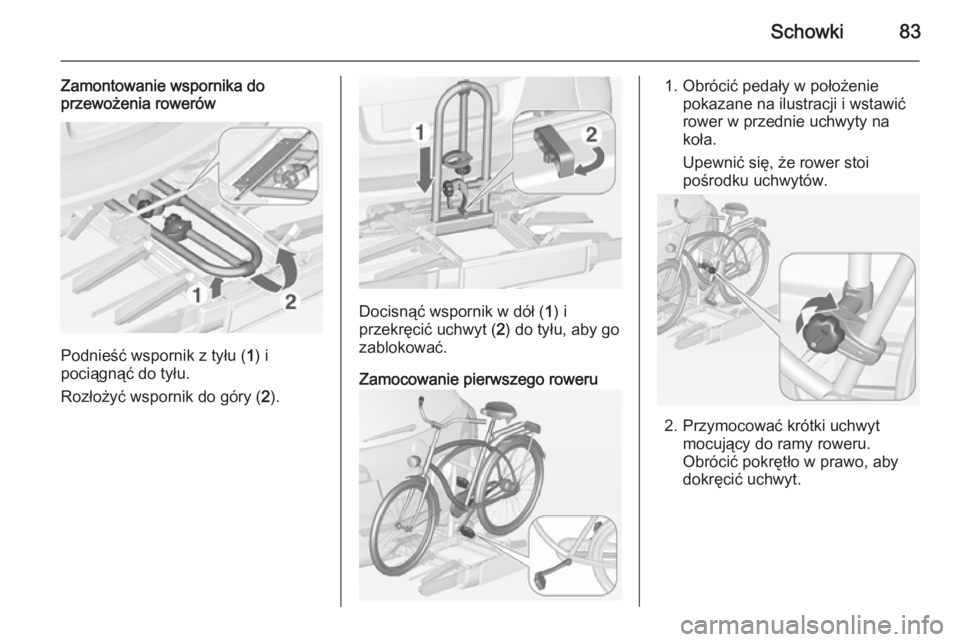 Schowki 83

Zamontowanie wspornika do przewożenia rowerów

1 2

Podnieść wspornik z tyłu (1) i pociągnąć do tyłu.

Rozłożyć wspornik do góry (2).

1 2

Docisnąć wspornik w dół (1) i przekręcić uchwyt (2) do tyłu, aby go zablokować.

Zamocowanie pierwszego roweru

1. Obrócić pedały w położenie pokazane na ilustracji i wstawić rower w przednie uchwyty na koła.

Upewnić się, że rower stoi pośrodku uchwytów.

2. Przymocować krótki uchwyt mocujący do ramy roweru. Obrócić pokrętło w prawo, aby dokręcić uchwyt.

carmanualsonline.info