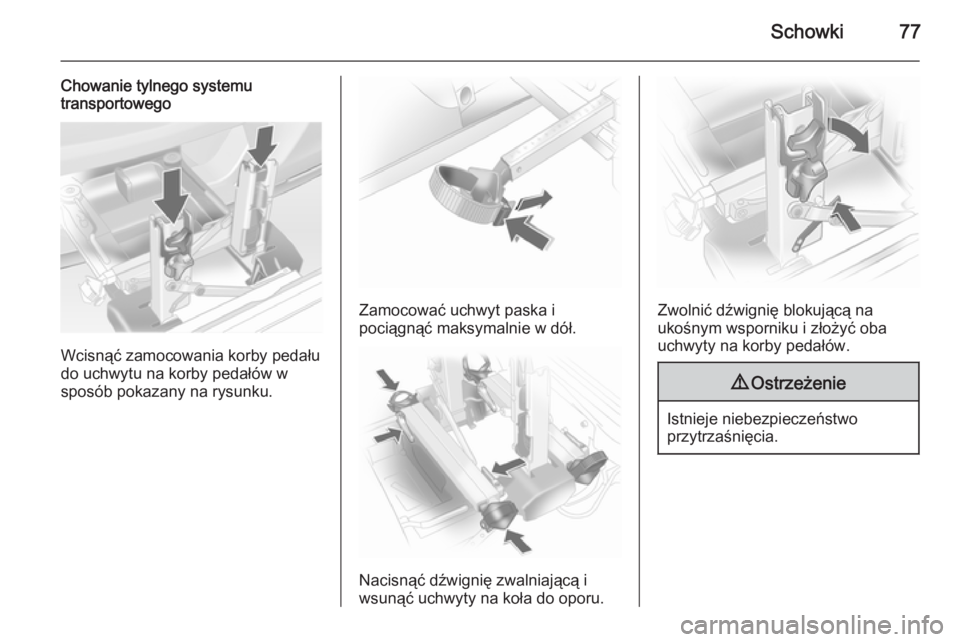 Schowki 77

Chowanie tylnego systemu transportowego

Wcisnąć zamocowania korby pedału do uchwytu na korby pedałów w sposób pokazany na rysunku.

Zamocować uchwyt paska i pociągnąć maksymalnie w dół.

Nacisnąć dźwignię zwalniającą i wsunąć uchwyty na koła do oporu.

Zwolnić dźwignię blokującą na ukośnym wsporniku i złożyć oba uchwyty na korby pedałów.

⚠ Ostrzeżenie

Istnieje niebezpieczeństwo przytrzaśnięcia.

carmanualsonline.info