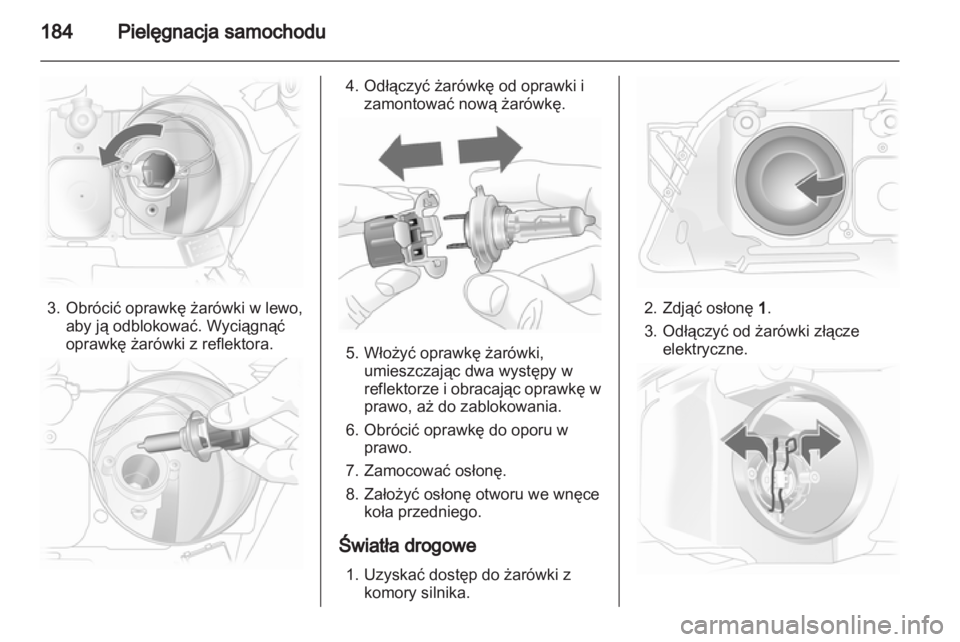 184 Pielęgnacja samochodu

3. Obrócić oprawkę żarówki w lewo, aby ją odblokować. Wyciągnąć oprawkę żarówki z reflektora.

4. Odłączyć żarówkę od oprawki i zamontować nową żarówkę.

5. Włożyć oprawkę żarówki, umieszczając dwa występy w reflektorze i obracając oprawkę w prawo, aż do zablokowania.

6. Obrócić oprawkę do oporu w prawo.

7. Zamocować osłonę.

8. Założyć osłonę otworu we wnęce koła przedniego.

Światła drogowe

1. Uzyskać dostęp do żarówki z komory silnika.

2. Zdjąć osłonę 1.

3. Odłączyć od żarówki złącze elektryczne.

carmanualsonline.info