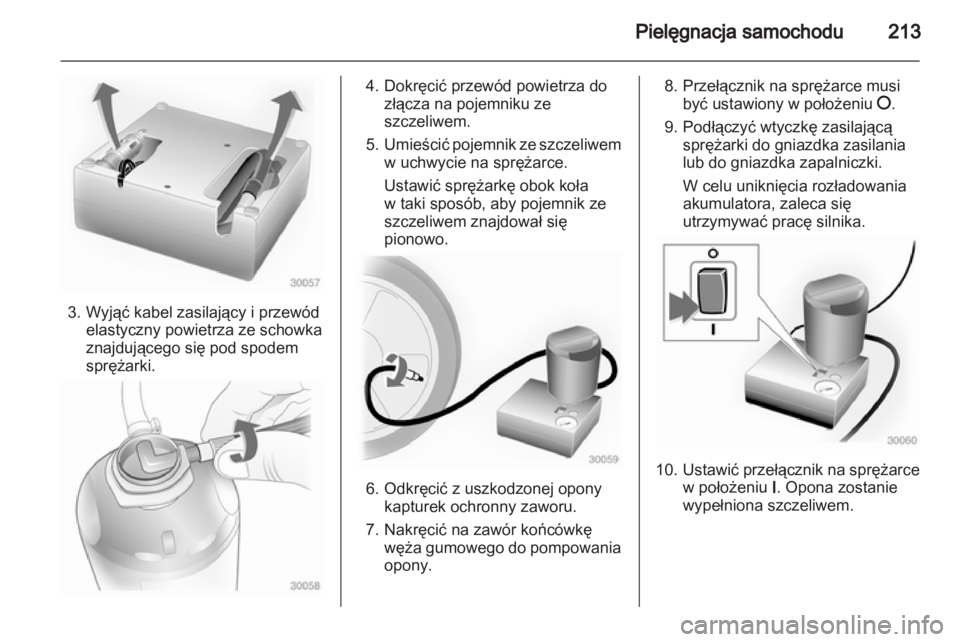 Pielęgnacja samochodu 213

30057

3. Wyjąć kabel zasilający i przewód elastyczny powietrza ze schowka znajdującego się pod spodem sprężarki.

30058

4. Dokręcić przewód powietrza do złącza na pojemniku ze szczeliwem.

5. Umieścić pojemnik ze szczeliwem w uchwycie na sprężarce.

Ustawić sprężarkę obok koła w taki sposób, aby pojemnik ze szczeliwem znajdował się pionowo.

30059

6. Odkręcić z uszkodzonej opony kapturek ochronny zaworu.

7. Nakręcić na zawór końcówkę węża gumowego do pompowania opony.

8. Przełącznik na sprężarce musi być ustawiony w położeniu O.

9. Podłączyć wtyczkę zasilającą sprężarki do gniazdka zasilania lub do gniazdka zapalniczki.

W celu uniknięcia rozładowania akumulatora, zaleca się utrzymywać pracę silnika.

O

I

30060

10. Ustawić przełącznik na sprężarce w położeniu I. Opona zostanie wypełniona szczeliwem.

carmanualsonline.info