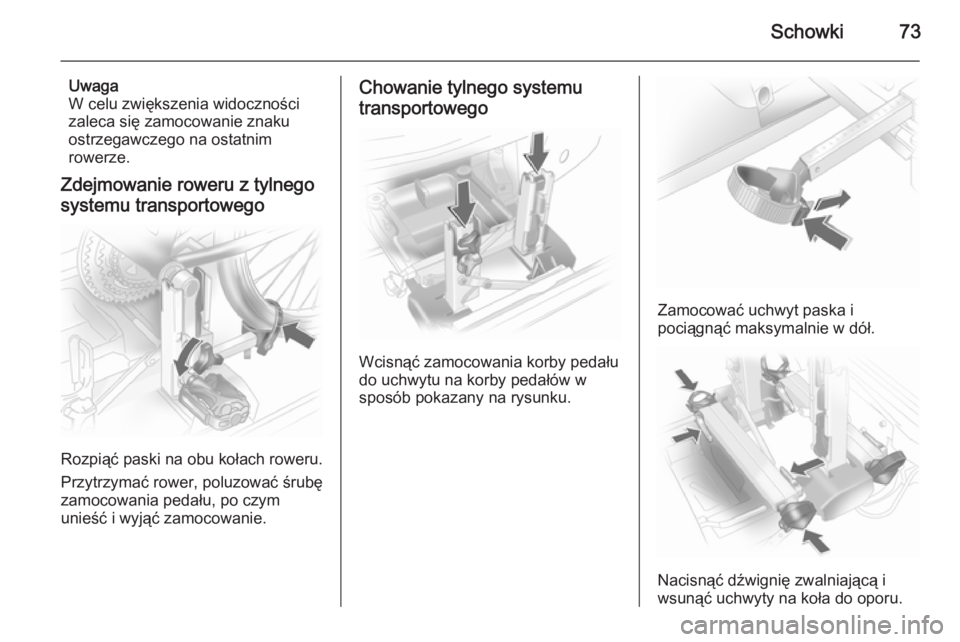 Schowki 73

Uwaga
W celu zwiększenia widoczności zaleca się zamocowanie znaku ostrzegawczego na ostatnim rowerze.

Zdejmowanie roweru z tylnego systemu transportowego

Rozpiąć paski na obu kołach roweru.

Przytrzymać rower, poluzować śrubę zamocowania pedału, po czym unieść i wyjąć zamocowanie.

Chowanie tylnego systemu transportowego

Wcisnąć zamocowania korby pedału do uchwytu na korby pedałów w sposób pokazany na rysunku.

Zamocować uchwyt paska i pociągnąć maksymalnie w dół.

Nacisnąć dźwignię zwalniającą i wsunąć uchwyty na koła do oporu.

carmanualsonline.info