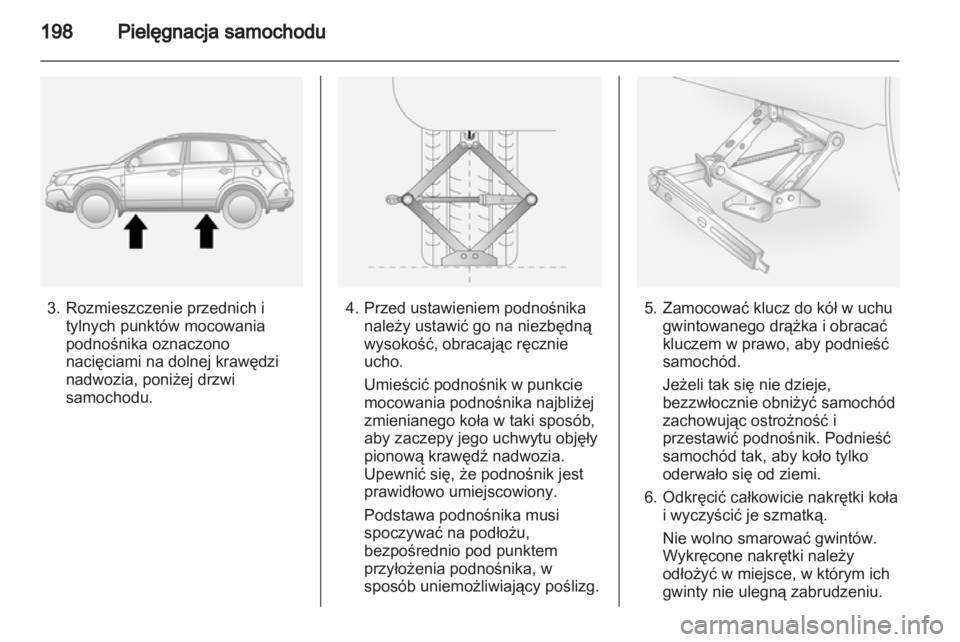 198 Pielęgnacja samochodu

3. Rozmieszczenie przednich i tylnych punktów mocowania podnośnika oznaczono nacięciami na dolnej krawędzi nadwozia, poniżej drzwi samochodu.

4. Przed ustawieniem podnośnika należy ustawić go na niezbędną wysokość, obracając ręcznie ucho.

Umieścić podnośnik w punkcie mocowania podnośnika najbliżej zmienianego koła w taki sposób, aby zaczepy jego uchwytu objęły pionową krawędź nadwozia. Upewnić się, że podnośnik jest prawidłowo umiejscowiony.

Podstawa podnośnika musi spoczywać na podłożu, bezpośrednio pod punktem przyłożenia podnośnika, w sposób uniemożliwiający poślizg.

5. Zamocować klucz do kół w uchu gwintowanego drążka i obracać kluczem w prawo, aby podnieść samochód.

Jeżeli tak się nie dzieje, bezzwłocznie obniżyć samochód zachowując ostrożność i przestawić podnośnik. Podnieść samochód tak, aby koło tylko oderwało się od ziemi.

6. Odkręcić całkowicie nakrętki koła i wyczyścić je szmatką.

Nie wolno smarować gwintów. Wykręcone nakrętki należy odłożyć w miejsce, w którym ich gwinty nie ulegną zabrudzeniu.

carmanualsonline.info