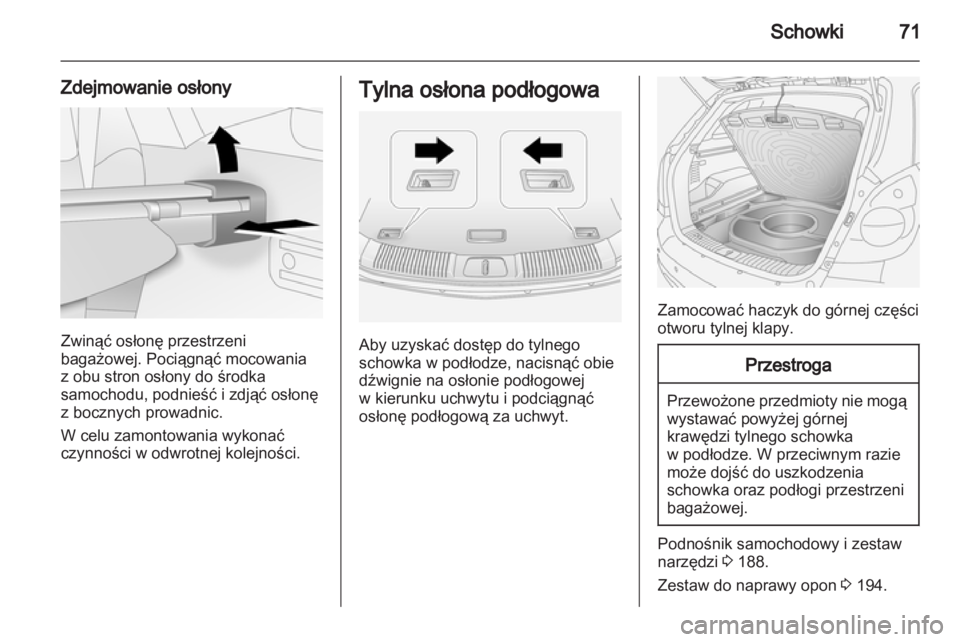 Schowki 71

Zdejmowanie osłony

Zwinąć osłonę przestrzeni bagażowej. Pociągnąć mocowania z obu stron osłony do środka samochodu, podnieść i zdjąć osłonę z bocznych prowadnic.

W celu zamontowania wykonać czynności w odwrotnej kolejności.

Tylna osłona podłogowa

Aby uzyskać dostęp do tylnego schowka w podłodze, nacisnąć obie dźwignie na osłonie podłogowej w kierunku uchwytu i podciągnąć osłonę podłogową za uchwyt.

Zamocować haczyk do górnej części otworu tylnej klapy.

Przestroga

Przewożone przedmioty nie mogą wystawać powyżej górnej krawędzi tylnego schowka w podłodze. W przeciwnym razie może dojść do uszkodzenia schowka oraz podłogi przestrzeni bagażowej.

Podnośnik samochodowy i zestaw narzędzi ⇨ 188.

Zestaw do naprawy opon ⇨ 194.

carmanualsonline.info