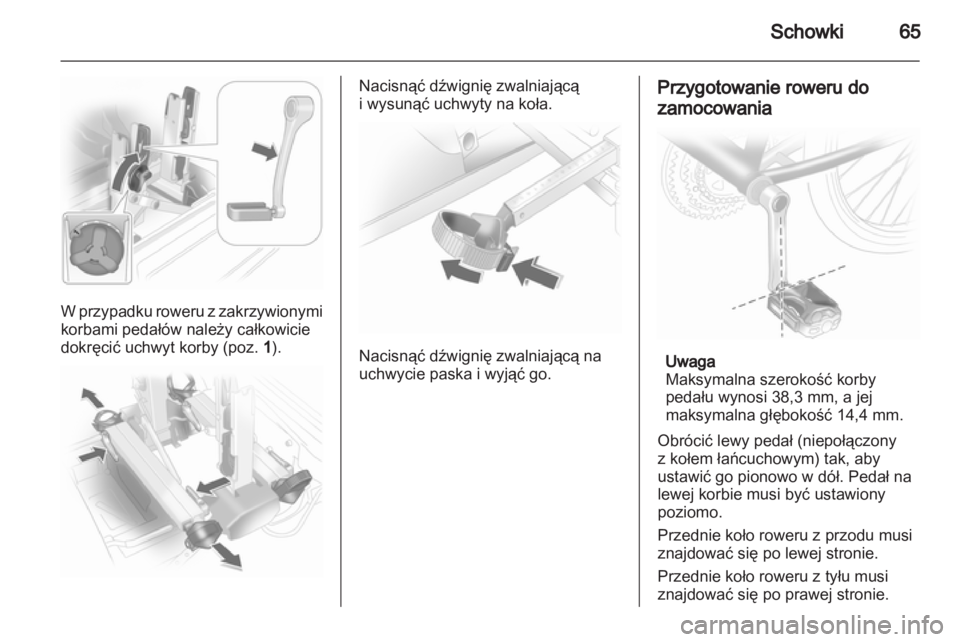 Schowki 65

W przypadku roweru z zakrzywionymi korbami pedałów należy całkowicie dokręcić uchwyt korby (poz. 1).

Nacisnąć dźwignię zwalniającą i wysunąć uchwyty na koła.

Nacisnąć dźwignię zwalniającą na uchwycie paska i wyjąć go.

Przygotowanie roweru do zamocowania

Uwaga
Maksymalna szerokość korby pedału wynosi 38,3 mm, a jej maksymalna głębokość 14,4 mm.

Obrócić lewy pedał (niepołączony z kołem łańcuchowym) tak, aby ustawić go pionowo w dół. Pedał na lewej korbie musi być ustawiony poziomo.

Przednie koło roweru z przodu musi znajdować się po lewej stronie.

Przednie koło roweru z tyłu musi znajdować się po prawej stronie.

carmanualsonline.info