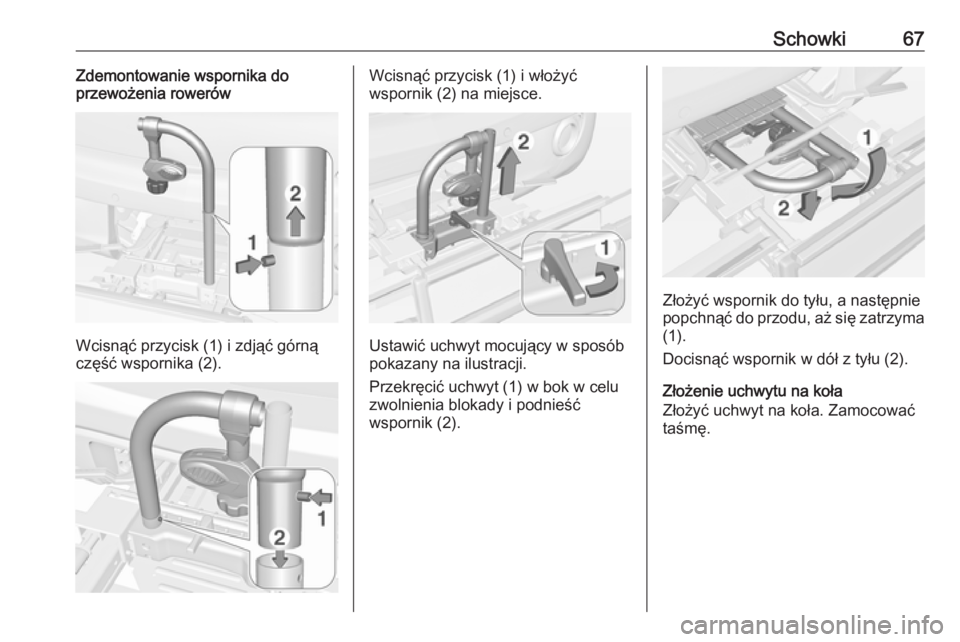 Schowki 67

Zdemontowanie wspornika do przewożenia rowerów

2
1

Wcisnąć przycisk (1) i zdjąć górną część wspornika (2).

1
2

Wcisnąć przycisk (1) i włożyć wspornik (2) na miejsce.

2
1

Ustawić uchwyt mocujący w sposób pokazany na ilustracji.

Przekręcić uchwyt (1) w bok w celu zwolnienia blokady i podnieść wspornik (2).

1
2

Złożyć wspornik do tyłu, a następnie popchnąć do przodu, aż się zatrzyma (1).

Docisnąć wspornik w dół z tyłu (2).

Złożenie uchwytu na koła

Złożyć uchwyt na koła. Zamocować taśmę.

carmanualsonline.info