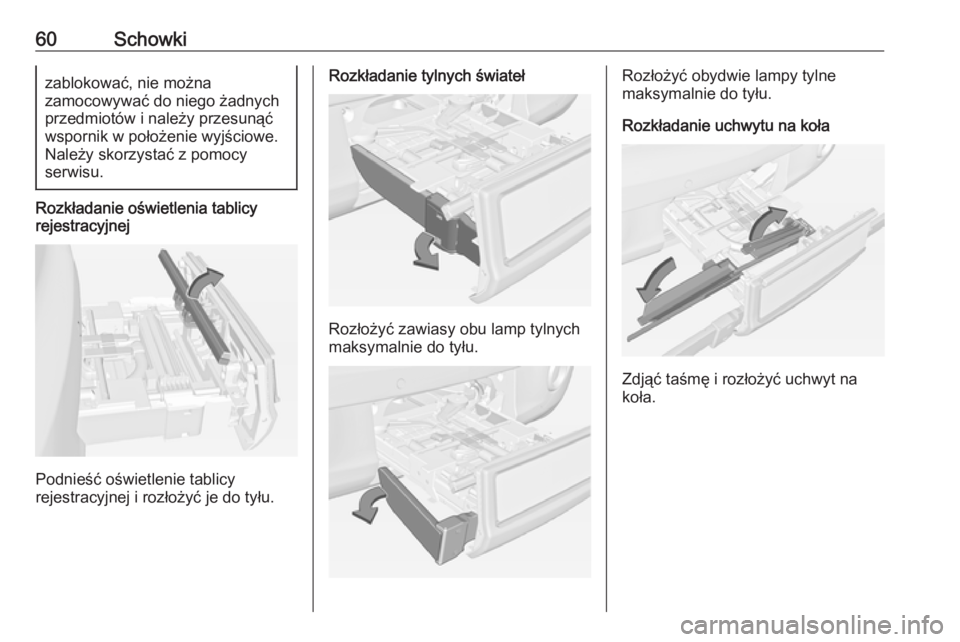 60 Schowki

zablokować, nie można zamocowywać do niego żadnych przedmiotów i należy przesunąć wspornik w położenie wyjściowe. Należy skorzystać z pomocy serwisu.

Rozkładanie oświetlenia tablicy rejestracyjnej

Podnieść oświetlenie tablicy rejestracyjnej i rozłożyć je do tyłu.

Rozkładanie tylnych świateł

Rozłożyć zawiasy obu lamp tylnych maksymalnie do tyłu.

Rozłożyć obydwie lampy tylne maksymalnie do tyłu.

Rozkładanie uchwytu na koła

Zdjąć taśmę i rozłożyć uchwyt na koła.

carmanualsonline.info