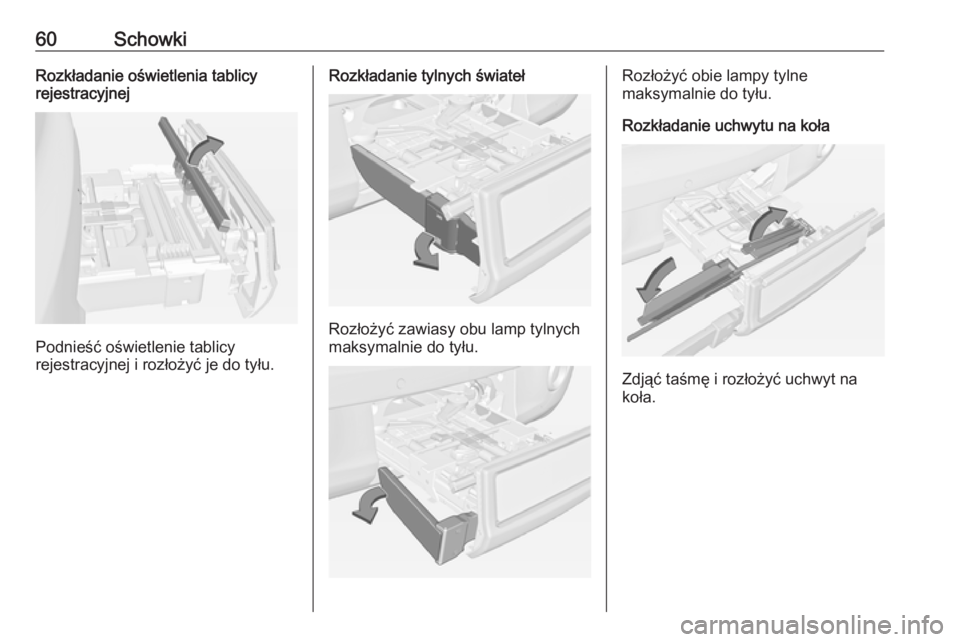 60 Schowki

Rozkładanie oświetlenia tablicy rejestracyjnej

Podnieść oświetlenie tablicy rejestracyjnej i rozłożyć je do tyłu.

Rozkładanie tylnych świateł

Rozłożyć zawiasy obu lamp tylnych maksymalnie do tyłu.

Rozłożyć obie lampy tylne maksymalnie do tyłu.

Rozkładanie uchwytu na koła

Zdjąć taśmę i rozłożyć uchwyt na koła.

carmanualsonline.info