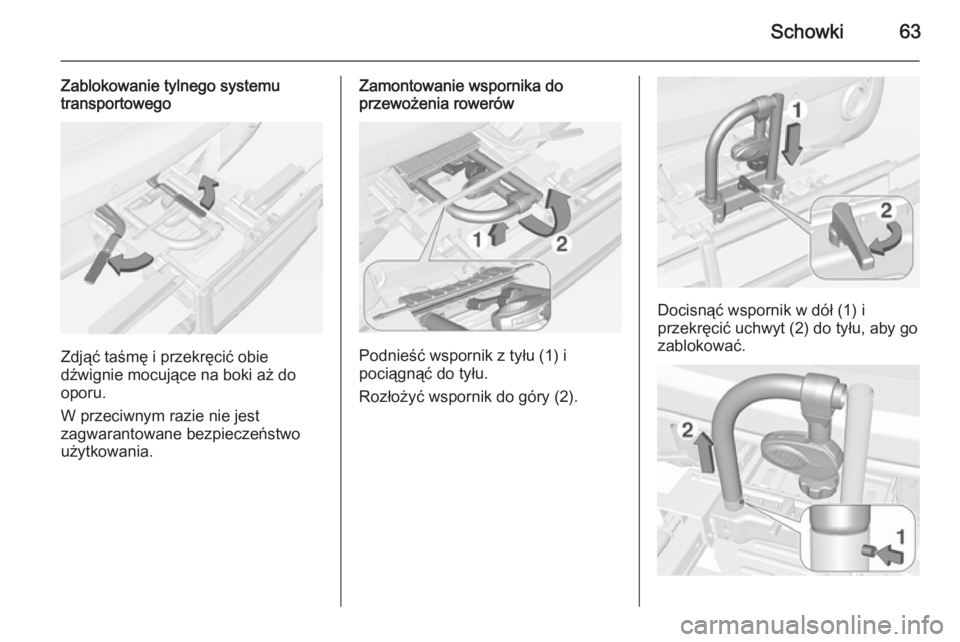 Schowki 63

Zablokowanie tylnego systemu transportowego

Zdjąć taśmę i przekręcić obie dźwignie mocujące na boki aż do oporu.

W przeciwnym razie nie jest zagwarantowane bezpieczeństwo użytkowania.

Zamontowanie wspornika do przewożenia rowerów

1
2

Podnieść wspornik z tyłu (1) i pociągnąć do tyłu.

Rozłożyć wspornik do góry (2).

1
2

Docisnąć wspornik w dół (1) i przekręcić uchwyt (2) do tyłu, aby go zablokować.

2
1

carmanualsonline.info