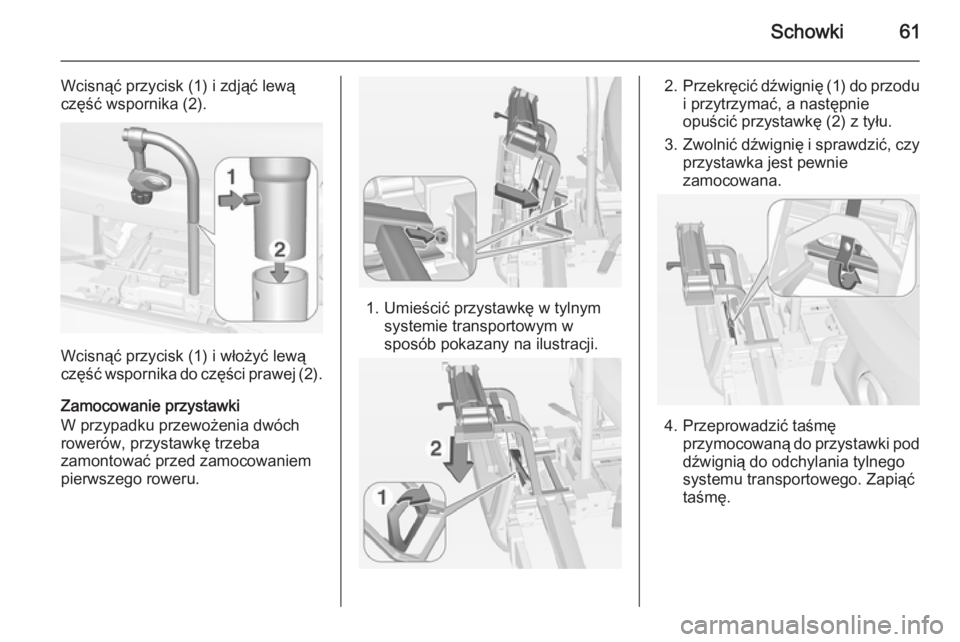 Schowki 61

Wcisnąć przycisk (1) i zdjąć lewą część wspornika (2).

1

2

Wcisnąć przycisk (1) i włożyć lewą część wspornika do części prawej (2).

Zamocowanie przystawki
W przypadku przewożenia dwóch rowerów, przystawkę trzeba zamontować przed zamocowaniem pierwszego roweru.

1. Umieścić przystawkę w tylnym systemie transportowym w sposób pokazany na ilustracji.

2

1

2. Przekręcić dźwignię (1) do przodu i przytrzymać, a następnie opuścić przystawkę (2) z tyłu.

3. Zwolnić dźwignię i sprawdzić, czy przystawka jest pewnie zamocowana.

4. Przeprowadzić taśmę przymocowaną do przystawki pod dźwignią do odchylania tylnego systemu transportowego. Zapiąć taśmę.

carmanualsonline.info