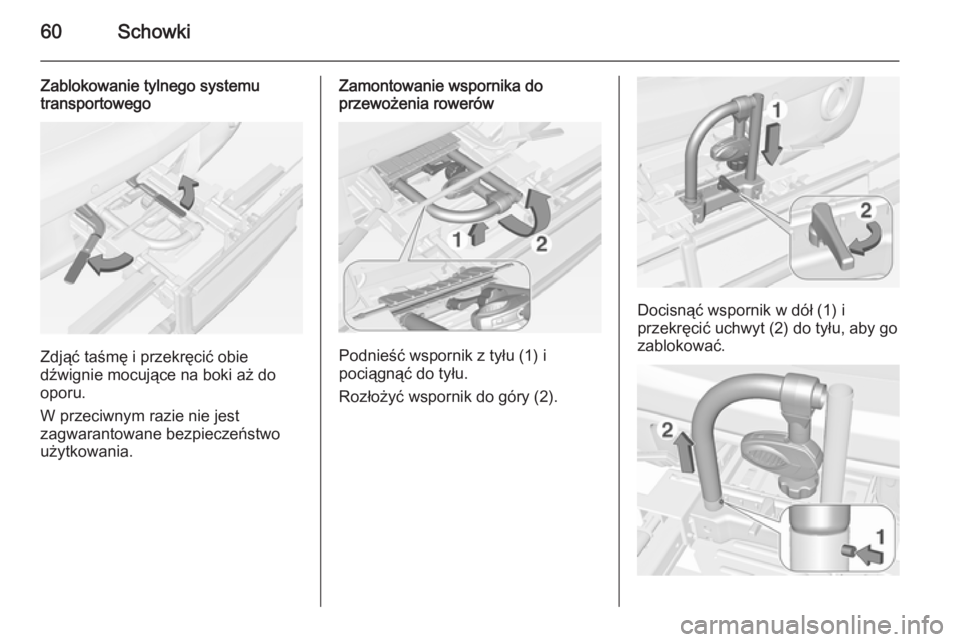 60 Schowki

Zablokowanie tylnego systemu transportowego

Zdjąć taśmę i przekręcić obie dźwignie mocujące na boki aż do oporu.

W przeciwnym razie nie jest zagwarantowane bezpieczeństwo użytkowania.

Zamontowanie wspornika do przewożenia rowerów

1 2

Podnieść wspornik z tyłu (1) i pociągnąć do tyłu.

Rozłożyć wspornik do góry (2).

1

2

Docisnąć wspornik w dół (1) i przekręcić uchwyt (2) do tyłu, aby go zablokować.

2

1

carmanualsonline.info