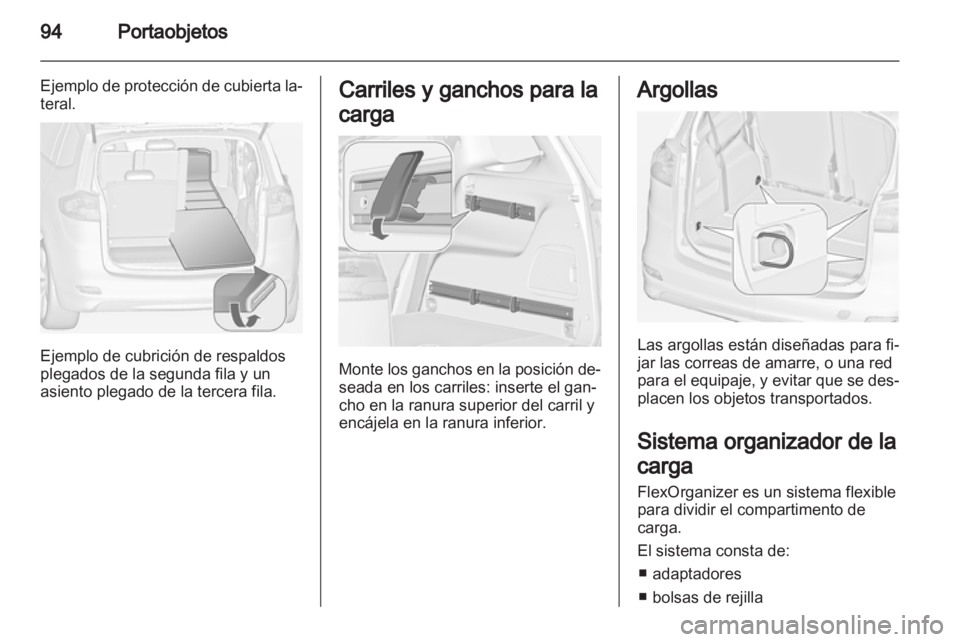 94 Portaobjetos

Ejemplo de protección de cubierta lateral.

Ejemplo de cubrición de respaldos plegados de la segunda fila y un asiento plegado de la tercera fila.

Carriles y ganchos para la carga

Monte los ganchos en la posición deseada en los carriles: inserte el gancho en la ranura superior del carril y encájela en la ranura inferior.

Argollas

Las argollas están diseñadas para fijar las correas de amarre, o una red para el equipaje, y evitar que se desplacen los objetos transportados.

Sistema organizador de la carga

FlexOrganizer es un sistema flexible para dividir el compartimento de carga.

El sistema consta de:

■ adaptadores
■ bolsas de rejilla

carmanualsonline.info