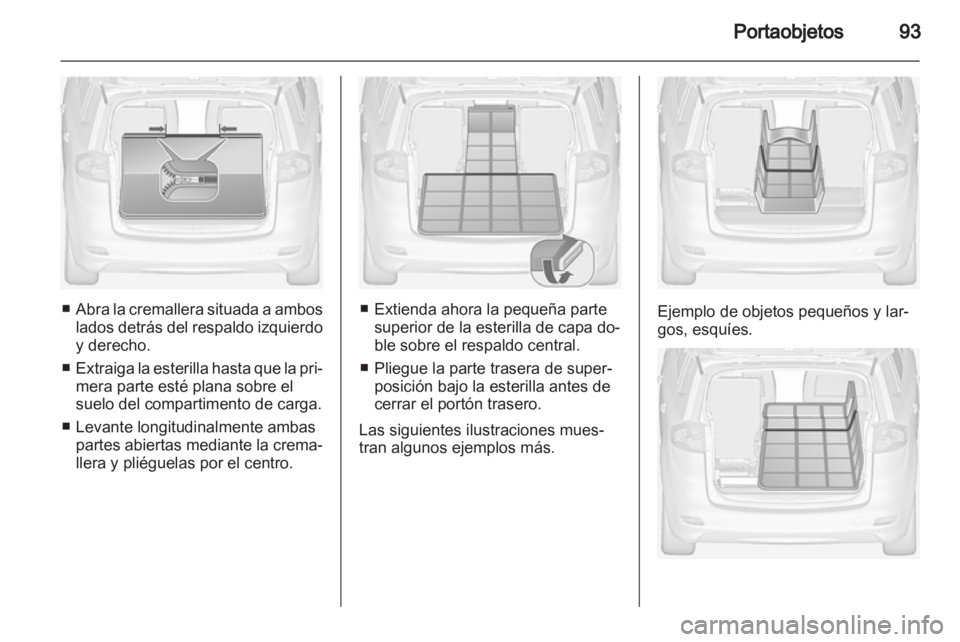 Portaobjetos 93

■ Abra la cremallera situada a ambos lados detrás del respaldo izquierdo y derecho.

■ Extraiga la esterilla hasta que la primera parte esté plana sobre el suelo del compartimento de carga.

■ Levante longitudinalmente ambas partes abiertas mediante la cremallera y pliéguelas por el centro.

■ Extienda ahora la pequeña parte superior de la esterilla de capa doble sobre el respaldo central.

■ Pliegue la parte trasera de superposición bajo la esterilla antes de cerrar el portón trasero.

Las siguientes ilustraciones muestran algunos ejemplos más.

Ejemplo de objetos pequeños y largos, esquíes.

carmanualsonline.info