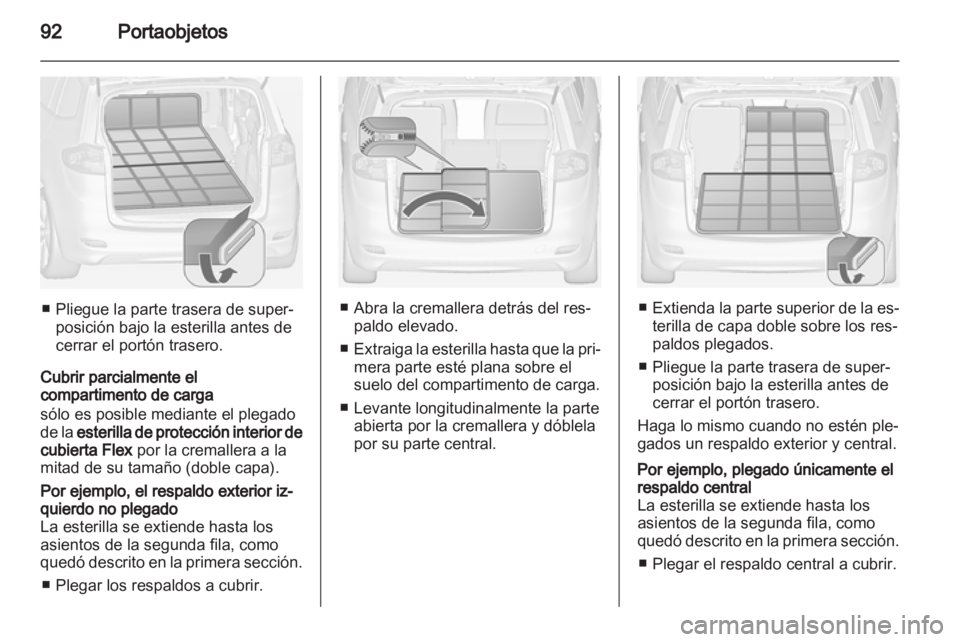 92 Portaobjetos

■ Pliegue la parte trasera de superposición bajo la esterilla antes de cerrar el portón trasero.

Cubrir parcialmente el compartimento de carga
sólo es posible mediante el plegado de la esterilla de protección interior de cubierta Flex por la cremallera a la mitad de su tamaño (doble capa).

Por ejemplo, el respaldo exterior izquierdo no plegado
La esterilla se extiende hasta los asientos de la segunda fila, como quedó descrito en la primera sección.

■ Plegar los respaldos a cubrir.

■ Abra la cremallera detrás del respaldo elevado.

■ Extraiga la esterilla hasta que la primera parte esté plana sobre el suelo del compartimento de carga.

■ Levante longitudinalmente la parte abierta por la cremallera y dóblela por su parte central.

■ Extienda la parte superior de la esterilla de capa doble sobre los respaldos plegados.

■ Pliegue la parte trasera de superposición bajo la esterilla antes de cerrar el portón trasero.

Haga lo mismo cuando no estén plegados un respaldo exterior y central.

Por ejemplo, plegado únicamente el respaldo central
La esterilla se extiende hasta los asientos de la segunda fila, como quedó descrito en la primera sección.

■ Plegar el respaldo central a cubrir.

carmanualsonline.info