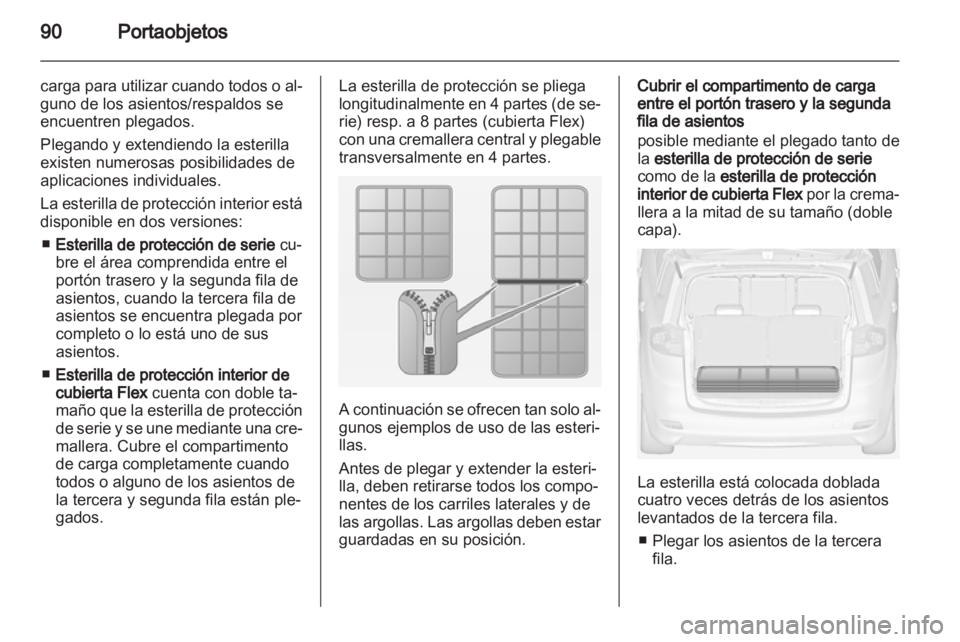 90 Portaobjetos

carga para utilizar cuando todos o alguno de los asientos/respaldos se encuentren plegados.

Plegando y extendiendo la esterilla existen numerosas posibilidades de aplicaciones individuales.

La esterilla de protección interior está disponible en dos versiones:

■ Esterilla de protección de serie cubre el área comprendida entre el portón trasero y la segunda fila de asientos, cuando la tercera fila de asientos se encuentra plegada por completo o lo está uno de sus asientos.

■ Esterilla de protección interior de cubierta Flex cuenta con doble tamaño que la esterilla de protección de serie y se une mediante una cremallera. Cubre el compartimento de carga completamente cuando todos o alguno de los asientos de la tercera y segunda fila están plegados.

La esterilla de protección se pliega longitudinalmente en 4 partes (de serie) resp. a 8 partes (cubierta Flex) con una cremallera central y plegable transversalmente en 4 partes.

A continuación se ofrecen tan solo algunos ejemplos de uso de las esterillas.

Antes de plegar y extender la esterilla, deben retirarse todos los componentes de los carriles laterales y de las argollas. Las argollas deben estar guardadas en su posición.

Cubrir el compartimento de carga entre el portón trasero y la segunda fila de asientos

posible mediante el plegado tanto de la esterilla de protección de serie como de la esterilla de protección interior de cubierta Flex por la cremallera a la mitad de su tamaño (doble capa).

La esterilla está colocada doblada cuatro veces detrás de los asientos levantados de la tercera fila.

■ Plegar los asientos de la tercera fila.

carmanualsonline.info