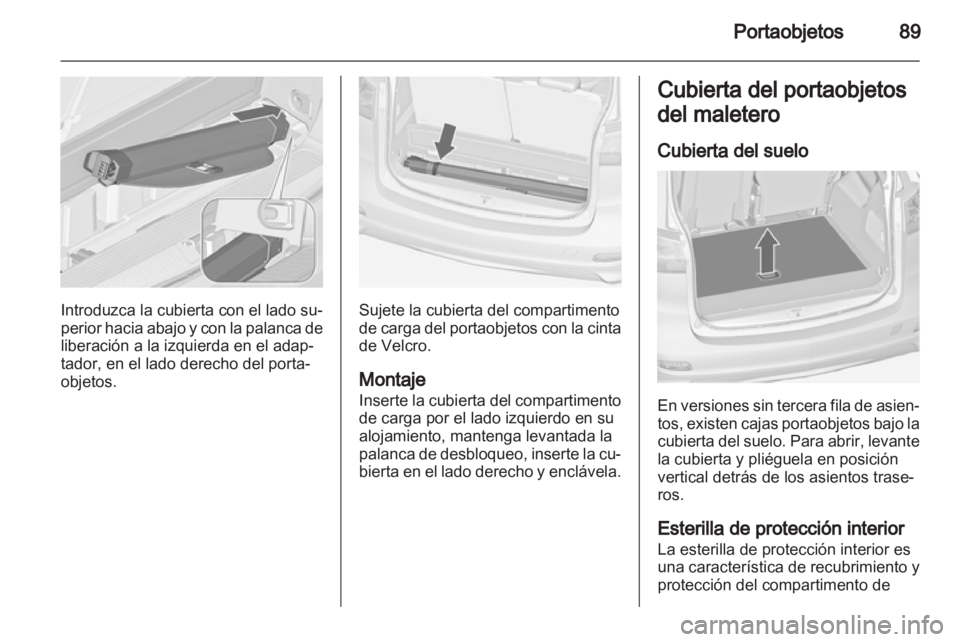 Portaobjetos 89

Introduzca la cubierta con el lado superior hacia abajo y con la palanca de liberación a la izquierda en el adaptador, en el lado derecho del portaobjetos.

Sujete la cubierta del compartimento de carga del portaobjetos con la cinta de Velcro.

Montaje
Inserte la cubierta del compartimento de carga por el lado izquierdo en su alojamiento, mantenga levantada la palanca de desbloqueo, inserte la cubierta en el lado derecho y enclávela.

Cubierta del portaobjetos del maletero

Cubierta del suelo

En versiones sin tercera fila de asientos, existen cajas portaobjetos bajo la cubierta del suelo. Para abrir, levante la cubierta y pliéguela en posición vertical detrás de los asientos traseros.

Esterilla de protección interior
La esterilla de protección interior es una característica de recubrimiento y protección del compartimento de

carmanualsonline.info