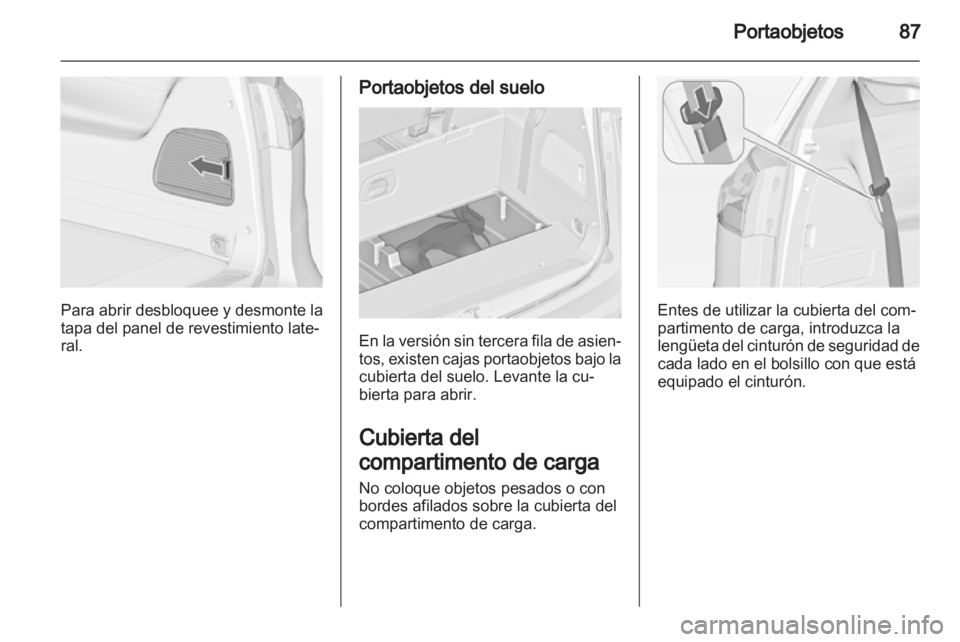 Portaobjetos 87

Para abrir desbloquee y desmonte la tapa del panel de revestimiento lateral.

Portaobjetos del suelo

En la versión sin tercera fila de asientos, existen cajas portaobjetos bajo la cubierta del suelo. Levante la cubierta para abrir.

Cubierta del compartimento de carga

No coloque objetos pesados o con bordes afilados sobre la cubierta del compartimento de carga.

Entes de utilizar la cubierta del compartimento de carga, introduzca la lengüeta del cinturón de seguridad de cada lado en el bolsillo con que está equipado el cinturón.

carmanualsonline.info