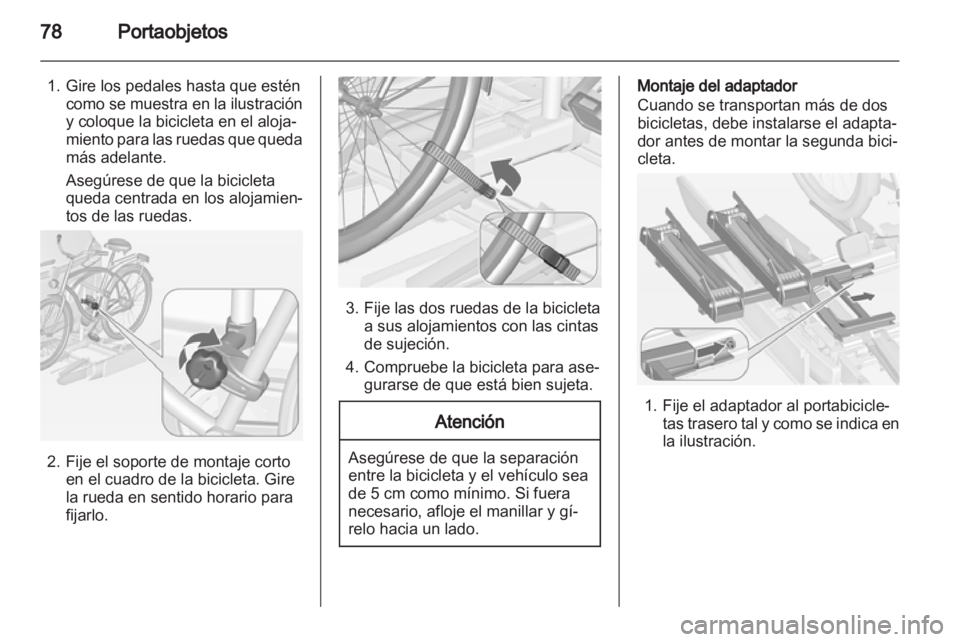 78 Portaobjetos

1. Gire los pedales hasta que estén como se muestra en la ilustración y coloque la bicicleta en el alojamiento para las ruedas que queda más adelante.

Asegúrese de que la bicicleta queda centrada en los alojamientos de las ruedas.

2. Fije el soporte de montaje corto en el cuadro de la bicicleta. Gire la rueda en sentido horario para fijarlo.

3. Fije las dos ruedas de la bicicleta a sus alojamientos con las cintas de sujeción.

4. Compruebe la bicicleta para asegurarse de que está bien sujeta.

Atención

Asegúrese de que la separación entre la bicicleta y el vehículo sea de 5 cm como mínimo. Si fuera necesario, afloje el manillar y gírelo hacia un lado.

Montaje del adaptador
Cuando se transportan más de dos bicicletas, debe instalarse el adaptador antes de montar la segunda bicicleta.

1. Fije el adaptador al portabicicletas trasero tal y como se indica en la ilustración.

carmanualsonline.info