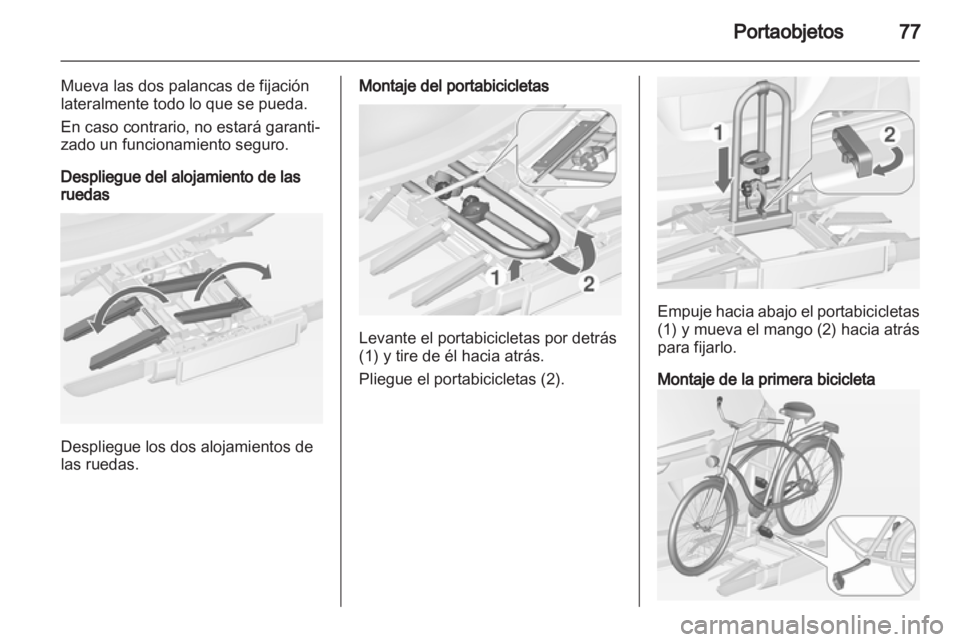 Portaobjetos 77

Mueva las dos palancas de fijación lateralmente todo lo que se pueda.

En caso contrario, no estará garantizado un funcionamiento seguro.

Despliegue del alojamiento de las ruedas

Despliegue los dos alojamientos de las ruedas.

Montaje del portabicicletas

1 2

Levante el portabicicletas por detrás (1) y tire de él hacia atrás.

Pliegue el portabicicletas (2).

1 2

Empuje hacia abajo el portabicicletas (1) y mueva el mango (2) hacia atrás para fijarlo.

Montaje de la primera bicicleta

carmanualsonline.info