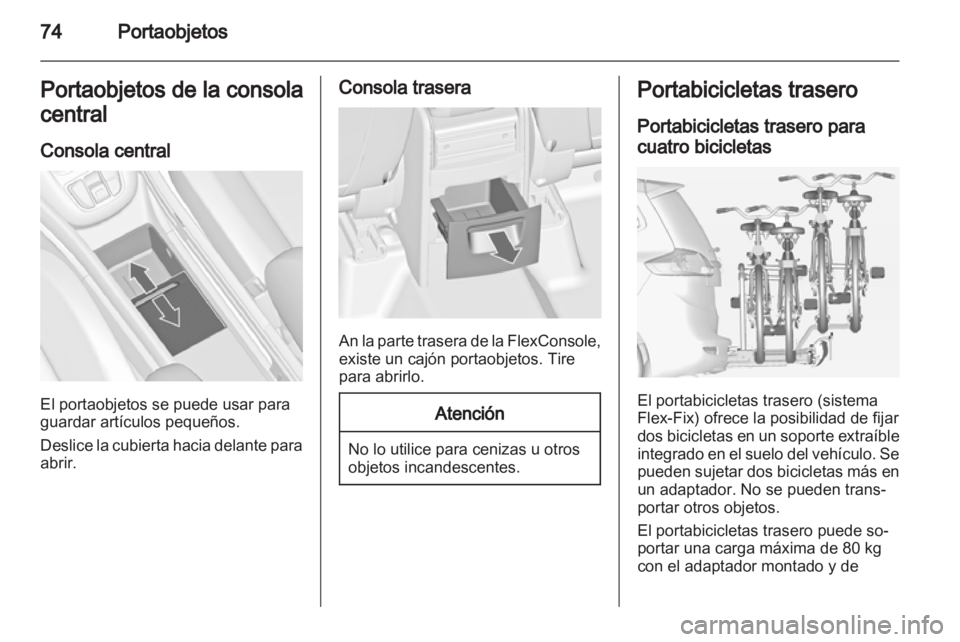 74 Portaobjetos

Portaobjetos de la consola central

Consola central

El portaobjetos se puede usar para guardar artículos pequeños.

Deslice la cubierta hacia delante para abrir.

Consola trasera

An la parte trasera de la FlexConsole, existe un cajón portaobjetos. Tire para abrirlo.

Atención

No lo utilice para cenizas u otros objetos incandescentes.

Portabicicletas trasero

Portabicicletas trasero para cuatro bicicletas

El portabicicletas trasero (sistema Flex-Fix) ofrece la posibilidad de fijar dos bicicletas en un soporte extraíble integrado en el suelo del vehículo. Se pueden sujetar dos bicicletas más en un adaptador. No se pueden transportar otros objetos.

El portabicicletas trasero puede soportar una carga máxima de 80 kg con el adaptador montado y de

carmanualsonline.info