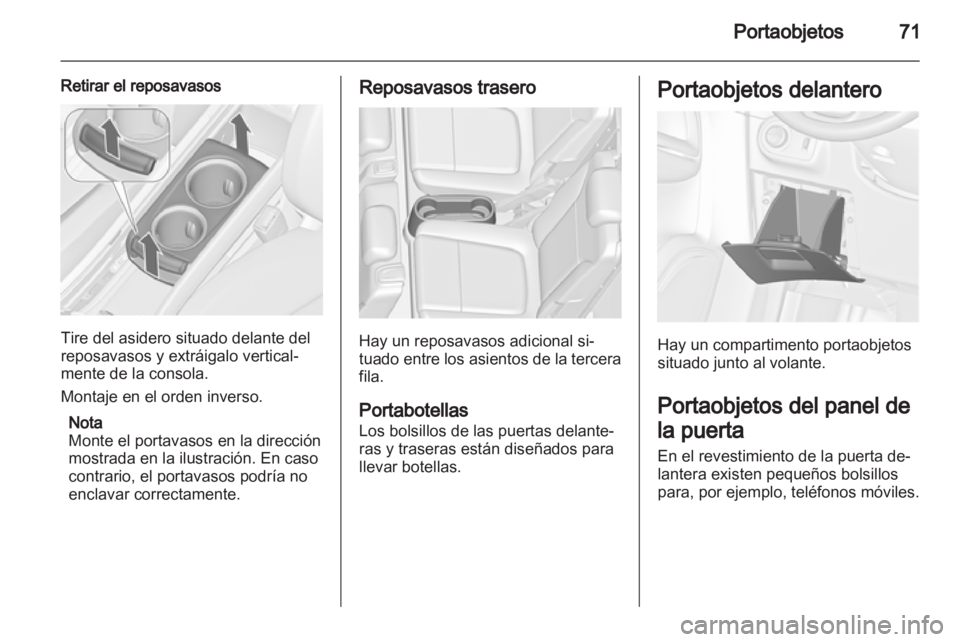 Portaobjetos 71

Retirar el reposavasos

Tire del asidero situado delante del reposavasos y extráigalo verticalmente de la consola.

Montaje en el orden inverso.

Nota
Monte el portavasos en la dirección mostrada en la ilustración. En caso contrario, el portavasos podría no enclavar correctamente.

Reposavasos trasero

Hay un reposavasos adicional situado entre los asientos de la tercera fila.

Portabotellas
Los bolsillos de las puertas delanteras y traseras están diseñados para llevar botellas.

Portaobjetos delantero

Hay un compartimento portaobjetos situado junto al volante.

Portaobjetos del panel de la puerta
En el revestimiento de la puerta delantera existen pequeños bolsillos para, por ejemplo, teléfonos móviles.

carmanualsonline.info