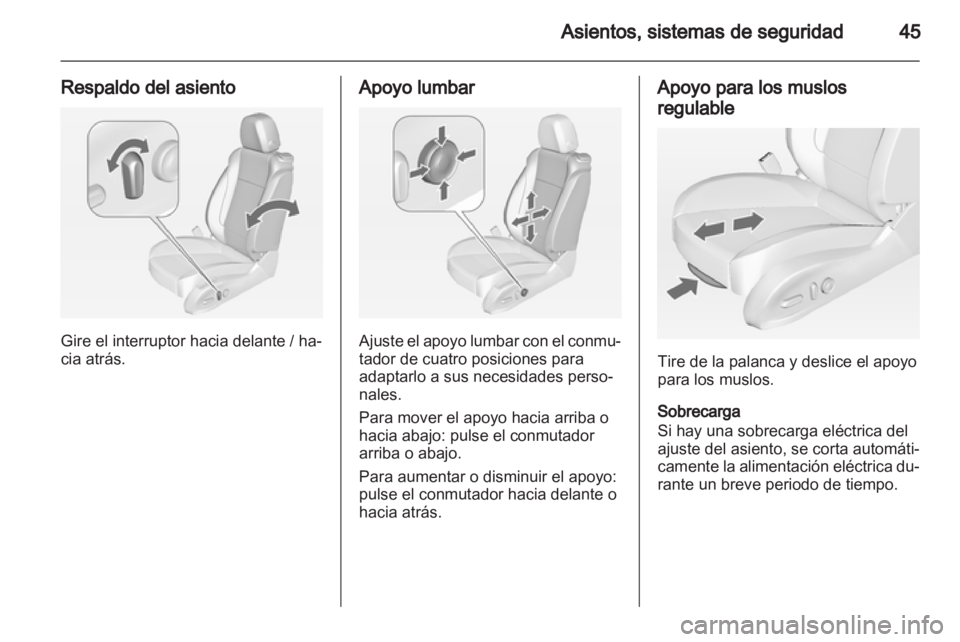 Asientos, sistemas de seguridad 45

Respaldo del asiento

Gire el interruptor hacia delante / hacia atrás.

Apoyo lumbar

Ajuste el apoyo lumbar con el conmutador de cuatro posiciones para adaptarlo a sus necesidades personales.

Para mover el apoyo hacia arriba o hacia abajo: pulse el conmutador arriba o abajo.

Para aumentar o disminuir el apoyo: pulse el conmutador hacia delante o hacia atrás.

Apoyo para los muslos regulable

Tire de la palanca y deslice el apoyo para los muslos.

Sobrecarga
Si hay una sobrecarga eléctrica del ajuste del asiento, se corta automáticamente la alimentación eléctrica durante un breve periodo de tiempo.

carmanualsonline.info