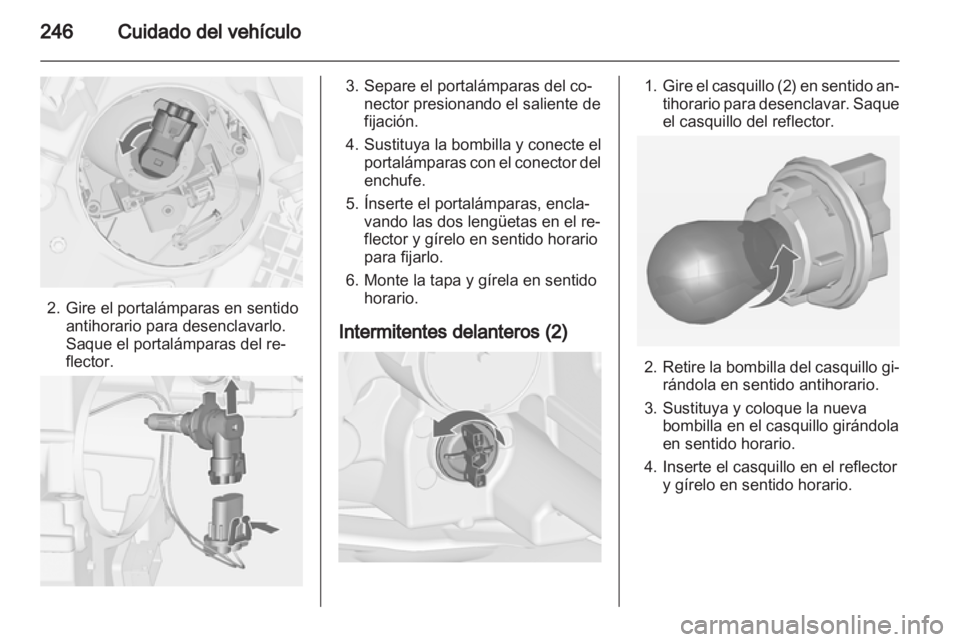 246 Cuidado del vehículo

2. Gire el portalámparas en sentido antihorario para desenclavarlo. Saque el portalámparas del reflector.

3. Separe el portalámparas del conector presionando el saliente de fijación.

4. Sustituya la bombilla y conecte el portalámparas con el conector del enchufe.

5. Ínserte el portalámparas, enclavando las dos lengüetas en el reflector y gírelo en sentido horario para fijarlo.

6. Monte la tapa y gírela en sentido horario.

Intermitentes delanteros (2)

1. Gire el casquillo (2) en sentido antihorario para desenclavar. Saque el casquillo del reflector.

2. Retire la bombilla del casquillo girándola en sentido antihorario.

3. Sustituya y coloque la nueva bombilla en el casquillo girándola en sentido horario.

4. Inserte el casquillo en el reflector y gírelo en sentido horario.

carmanualsonline.info