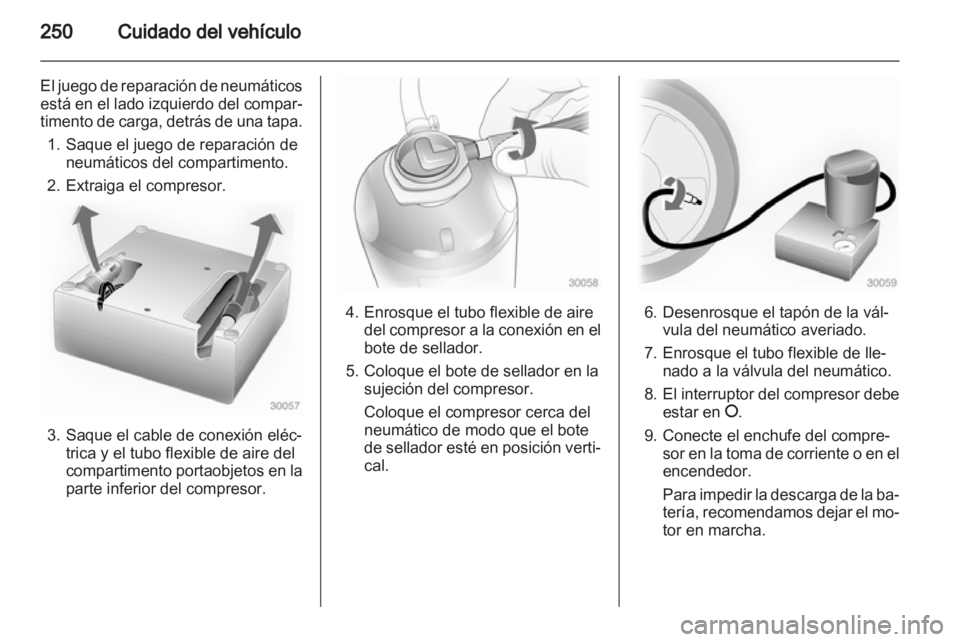 250 Cuidado del vehículo

El juego de reparación de neumáticos está en el lado izquierdo del compartimento de carga, detrás de una tapa.

1. Saque el juego de reparación de neumáticos del compartimento.
2. Extraiga el compresor.

30057

3. Saque el cable de conexión eléctrica y el tubo flexible de aire del compartimento portaobjetos en la parte inferior del compresor.

30058

4. Enrosque el tubo flexible de aire del compresor a la conexión en el bote de sellador.
5. Coloque el bote de sellador en la sujeción del compresor.

Coloque el compresor cerca del neumático de modo que el bote de sellador esté en posición vertical.

30059

6. Desenrosque el tapón de la válvula del neumático averiado.
7. Enrosque el tubo flexible de llenado a la válvula del neumático.
8. El interruptor del compresor debe estar en O.
9. Conecte el enchufe del compresor en la toma de corriente o en el encendedor.

Para impedir la descarga de la batería, recomendamos dejar el motor en marcha.

carmanualsonline.info