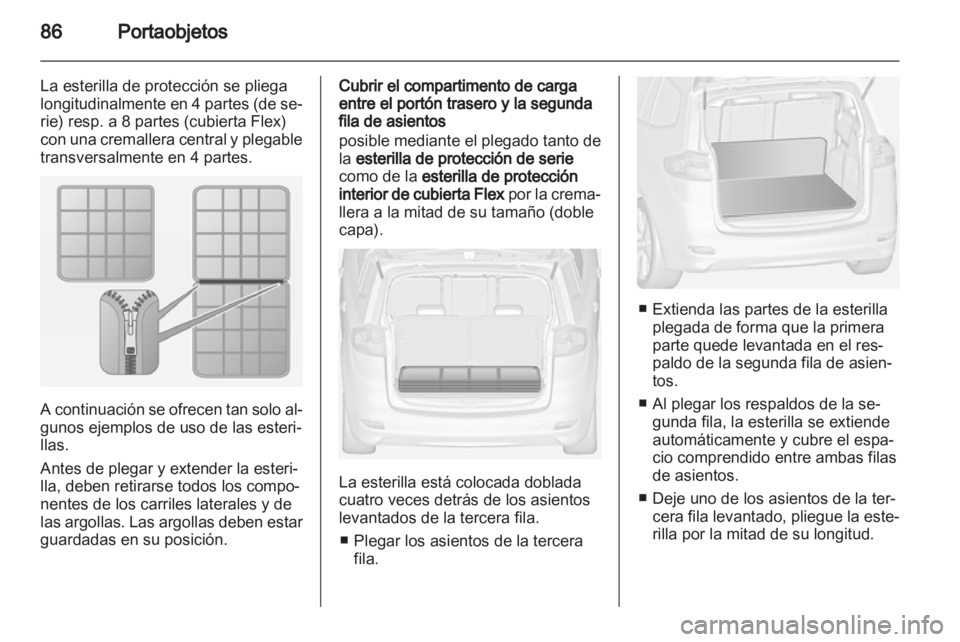 86 Portaobjetos

La esterilla de protección se pliega longitudinalmente en 4 partes (de serie) resp. a 8 partes (cubierta Flex) con una cremallera central y plegable transversalmente en 4 partes.

A continuación se ofrecen tan solo algunos ejemplos de uso de las esterillas.

Antes de plegar y extender la esterilla, deben retirarse todos los componentes de los carriles laterales y de las argollas. Las argollas deben estar guardadas en su posición.

Cubrir el compartimento de carga entre el portón trasero y la segunda fila de asientos
posible mediante el plegado tanto de la esterilla de protección de serie como de la esterilla de protección interior de cubierta Flex por la cremallera a la mitad de su tamaño (doble capa).

La esterilla está colocada doblada cuatro veces detrás de los asientos levantados de la tercera fila.

■ Plegar los asientos de la tercera fila.

■ Extienda las partes de la esterilla plegada de forma que la primera parte quede levantada en el respaldo de la segunda fila de asientos.

■ Al plegar los respaldos de la segunda fila, la esterilla se extiende automáticamente y cubre el espacio comprendido entre ambas filas de asientos.

■ Deje uno de los asientos de la tercera fila levantado, pliegue la esterilla por la mitad de su longitud.

carmanualsonline.info