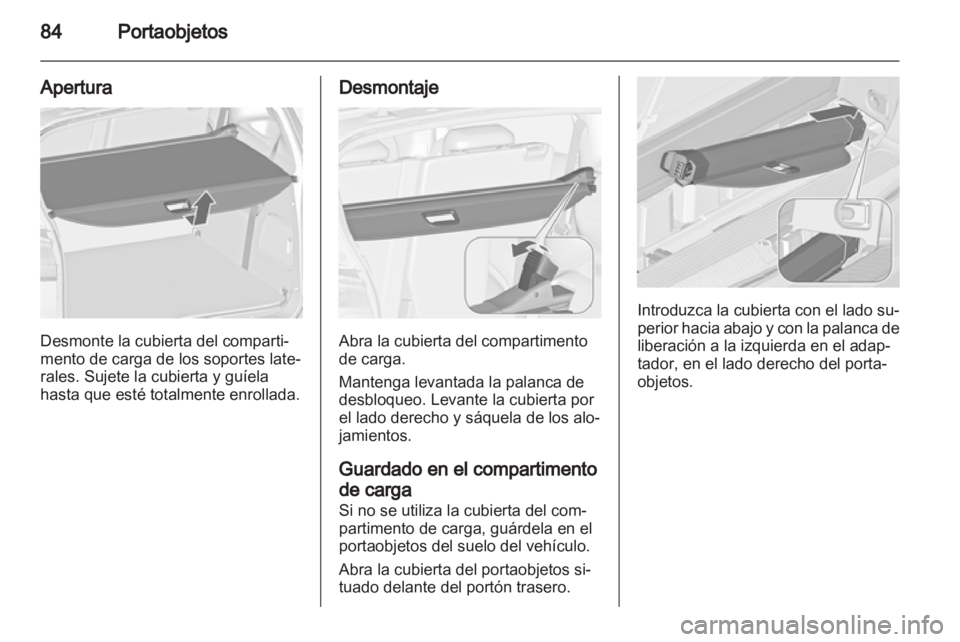 84 Portaobjetos

Apertura

Desmonte la cubierta del compartimento de carga de los soportes laterales. Sujete la cubierta y guíela hasta que esté totalmente enrollada.

Desmontaje

Abra la cubierta del compartimento de carga.

Mantenga levantada la palanca de desbloqueo. Levante la cubierta por el lado derecho y sáquela de los alojamientos.

Guardado en el compartimento de carga
Si no se utiliza la cubierta del compartimento de carga, guárdela en el portaobjetos del suelo del vehículo.

Abra la cubierta del portaobjetos situado delante del portón trasero.

Introduzca la cubierta con el lado superior hacia abajo y con la palanca de liberación a la izquierda en el adaptador, en el lado derecho del portaobjetos.

carmanualsonline.info