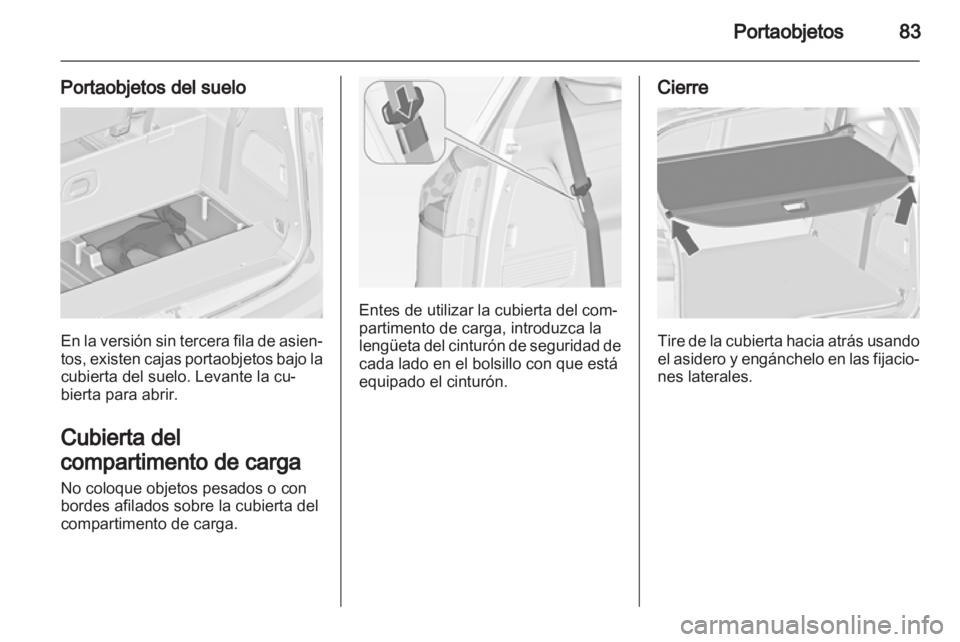 Portaobjetos 83

Portaobjetos del suelo

En la versión sin tercera fila de asientos, existen cajas portaobjetos bajo la cubierta del suelo. Levante la cubierta para abrir.

Cubierta del compartimento de carga

No coloque objetos pesados o con bordes afilados sobre la cubierta del compartimento de carga.

Entes de utilizar la cubierta del compartimento de carga, introduzca la lengüeta del cinturón de seguridad de cada lado en el bolsillo con que está equipado el cinturón.

Cierre

Tire de la cubierta hacia atrás usando el asidero y engánchelo en las fijaciones laterales.

carmanualsonline.info