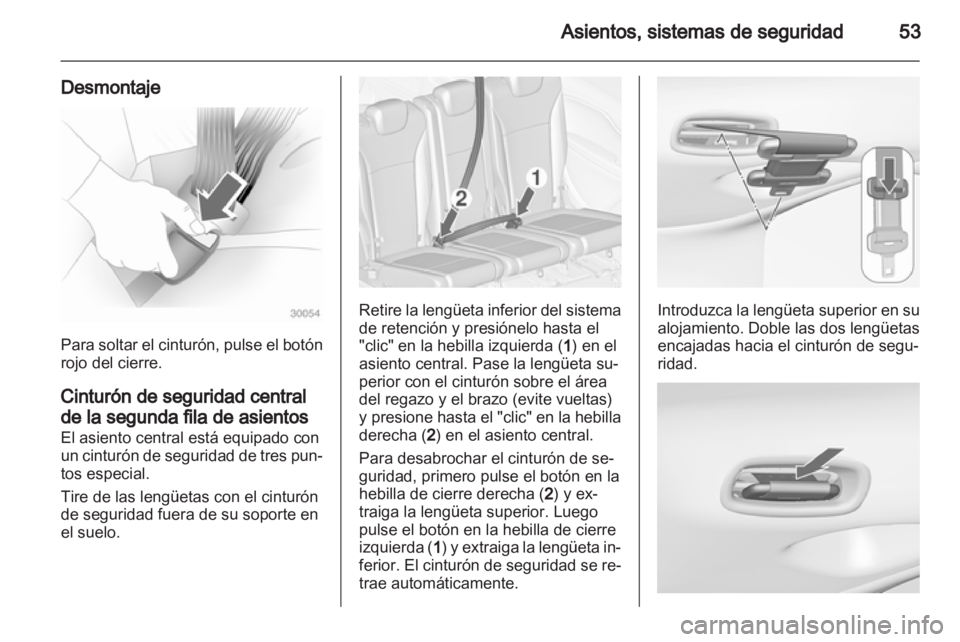 Asientos, sistemas de seguridad 53

Desmontaje

30054

Para soltar el cinturón, pulse el botón rojo del cierre.

Cinturón de seguridad central de la segunda fila de asientos
El asiento central está equipado con un cinturón de seguridad de tres puntos especial.

Tire de las lengüetas con el cinturón de seguridad fuera de su soporte en el suelo.

2
1

Retire la lengüeta inferior del sistema de retención y presiónelo hasta el "clic" en la hebilla izquierda (1) en el asiento central. Pase la lengüeta superior con el cinturón sobre el área del regazo y el brazo (evite vueltas) y presione hasta el "clic" en la hebilla derecha (2) en el asiento central.

Para desabrochar el cinturón de seguridad, primero pulse el botón en la hebilla de cierre derecha (2) y extraiga la lengüeta superior. Luego pulse el botón en la hebilla de cierre izquierda (1) y extraiga la lengüeta inferior. El cinturón de seguridad se retrae automáticamente.

Introduzca la lengüeta superior en su alojamiento. Doble las dos lengüetas encajadas hacia el cinturón de seguridad.

carmanualsonline.info