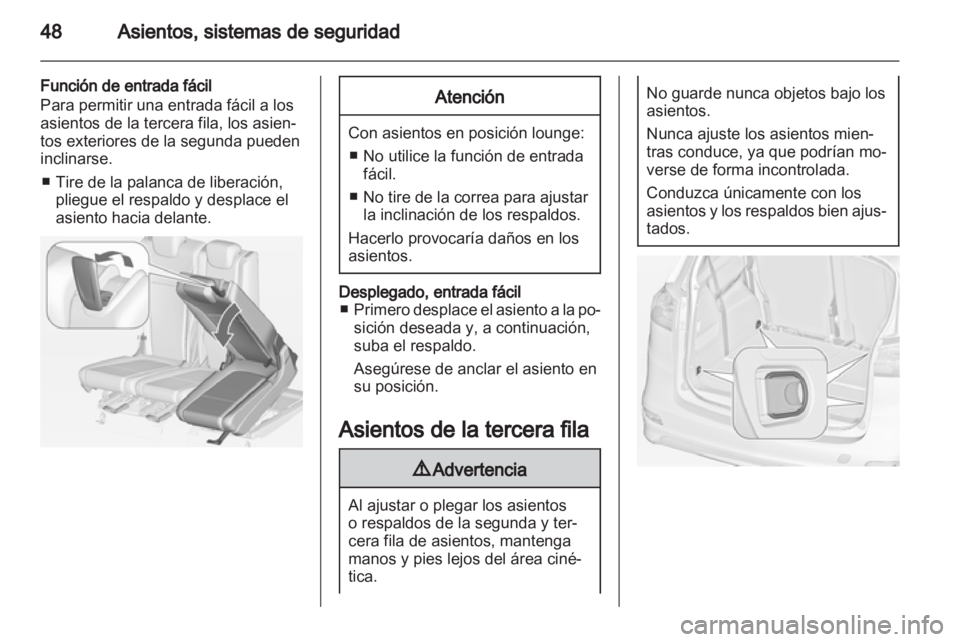 48 Asientos, sistemas de seguridad

Función de entrada fácil
Para permitir una entrada fácil a los asientos de la tercera fila, los asientos exteriores de la segunda pueden inclinarse.

■ Tire de la palanca de liberación, pliegue el respaldo y desplace el asiento hacia delante.

Atención

Con asientos en posición lounge:
■ No utilice la función de entrada fácil.
■ No tire de la correa para ajustar la inclinación de los respaldos.
Hacerlo provocaría daños en los asientos.

Desplegado, entrada fácil
■ Primero desplace el asiento a la posición deseada y, a continuación, suba el respaldo.
Asegúrese de anclar el asiento en su posición.

Asientos de la tercera fila

⚠ Advertencia

Al ajustar o plegar los asientos o respaldos de la segunda y tercera fila de asientos, mantenga manos y pies lejos del área cinética.

No guarde nunca objetos bajo los asientos.
Nunca ajuste los asientos mientras conduce, ya que podrían moverse de forma incontrolada.
Conduzca únicamente con los asientos y los respaldos bien ajustados.

carmanualsonline.info