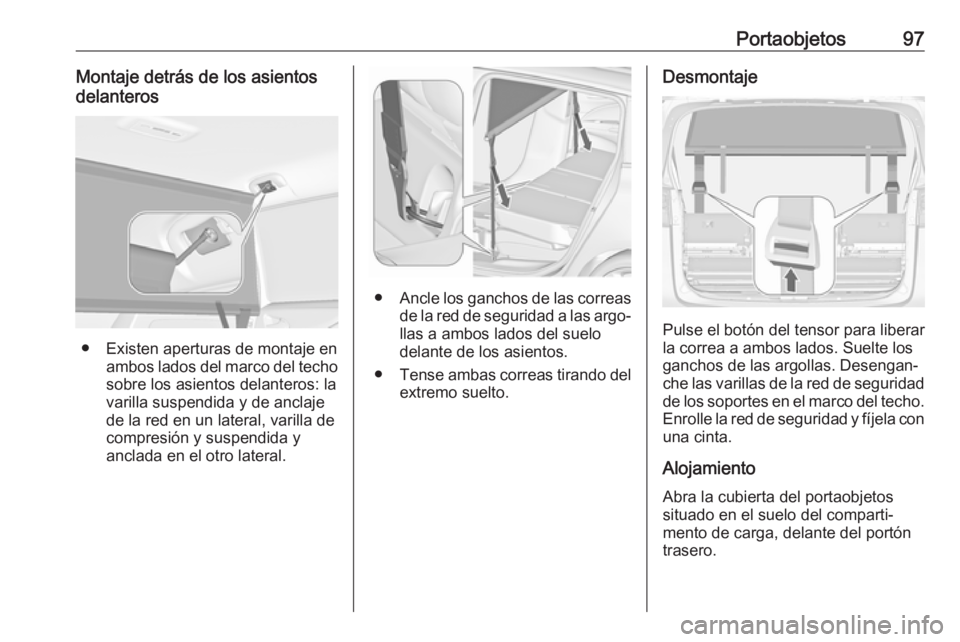 Portaobjetos 97

Montaje detrás de los asientos delanteros

● Existen aperturas de montaje en ambos lados del marco del techo sobre los asientos delanteros: la varilla suspendida y de anclaje de la red en un lateral, varilla de compresión y suspendida y anclada en el otro lateral.

● Ancle los ganchos de las correas de la red de seguridad a las argollas a ambos lados del suelo delante de los asientos.

● Tense ambas correas tirando del extremo suelto.

Desmontaje

Pulse el botón del tensor para liberar la correa a ambos lados. Suelte los ganchos de las argollas. Desenganche las varillas de la red de seguridad de los soportes en el marco del techo. Enrolle la red de seguridad y fíjela con una cinta.

Alojamiento

Abra la cubierta del portaobjetos situado en el suelo del compartimento de carga, delante del portón trasero.

carmanualsonline.info