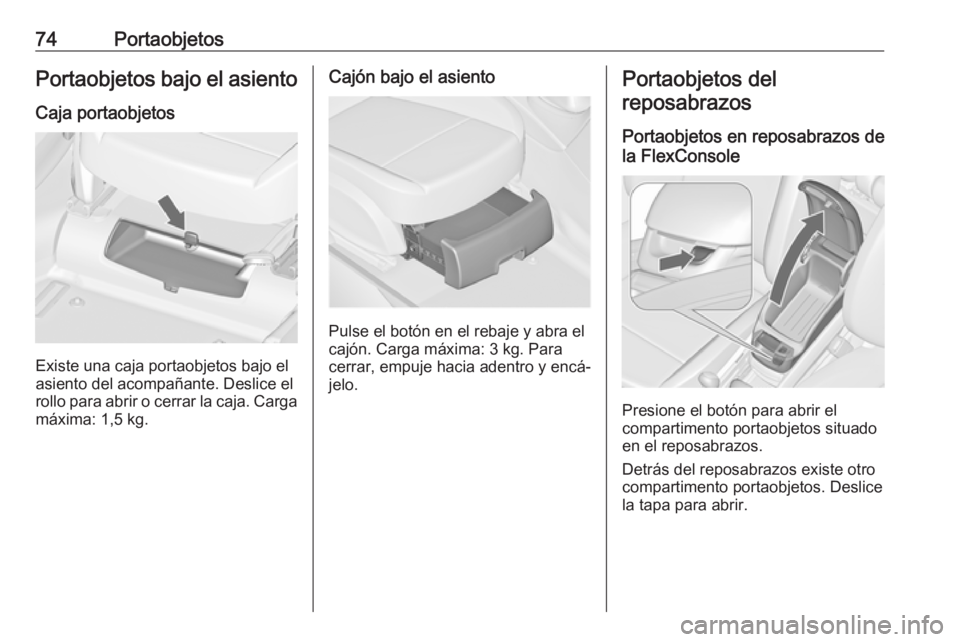 74 Portaobjetos

Portaobjetos bajo el asiento

Caja portaobjetos

Existe una caja portaobjetos bajo el asiento del acompañante. Deslice el rollo para abrir o cerrar la caja. Carga máxima: 1,5 kg.

Cajón bajo el asiento

Pulse el botón en el rebaje y abra el cajón. Carga máxima: 3 kg. Para cerrar, empuje hacia adentro y encájelo.

Portaobjetos del reposabrazos

Portaobjetos en reposabrazos de la FlexConsole

Presione el botón para abrir el compartimento portaobjetos situado en el reposabrazos.

Detrás del reposabrazos existe otro compartimento portaobjetos. Deslice la tapa para abrir.

carmanualsonline.info