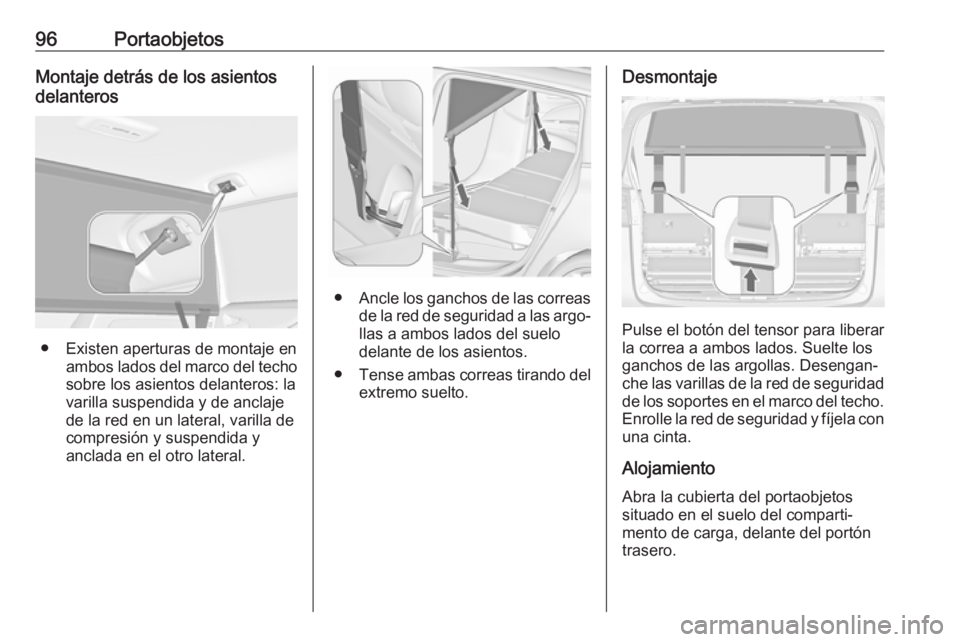 96 Portaobjetos

Montaje detrás de los asientos delanteros

● Existen aperturas de montaje en ambos lados del marco del techo sobre los asientos delanteros: la varilla suspendida y de anclaje de la red en un lateral, varilla de compresión y suspendida y anclada en el otro lateral.

● Ancle los ganchos de las correas de la red de seguridad a las argollas a ambos lados del suelo delante de los asientos.

● Tense ambas correas tirando del extremo suelto.

Desmontaje

Pulse el botón del tensor para liberar la correa a ambos lados. Suelte los ganchos de las argollas. Desenganche las varillas de la red de seguridad de los soportes en el marco del techo. Enrolle la red de seguridad y fíjela con una cinta.

Alojamiento

Abra la cubierta del portaobjetos situado en el suelo del compartimento de carga, delante del portón trasero.

carmanualsonline.info